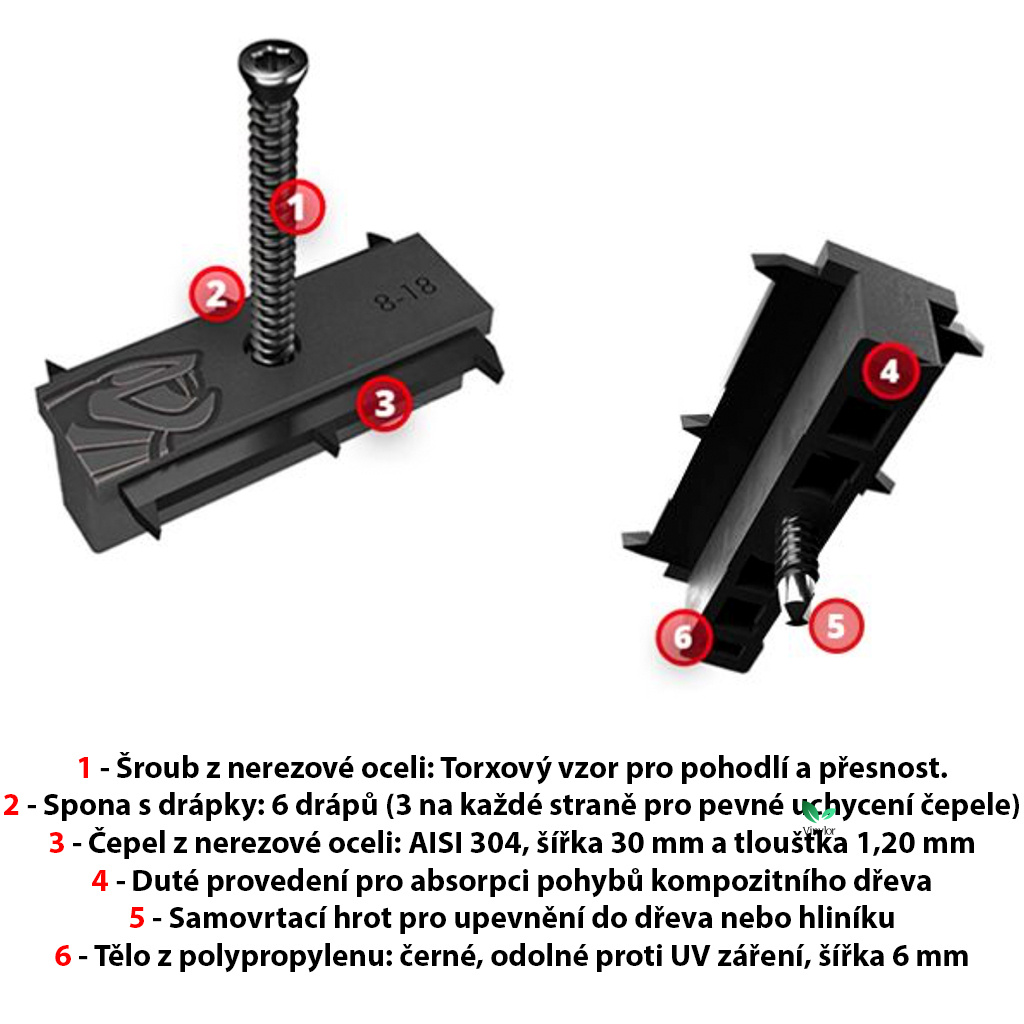 1

2

8-18

3

4

5

6

1 - Šroub z nerezové oceli: Torxový vzor pro pohodlí a přesnost.
2 - Spona s drápky: 6 drápů (3 na každé straně pro pevné uchycení čepele)
3 - Čepel z nerezové oceli: AISI 304, šířka 30 mm a tloušťka 1,20 mm
4 - Duté provedení pro absorpci pohybů kompozitního dřeva
5 - Samovrtací hrot pro upevnění do dřeva nebo hliníku
6 - Tělo z polypropylenu: černé, odolné proti UV záření, šířka 6 mm