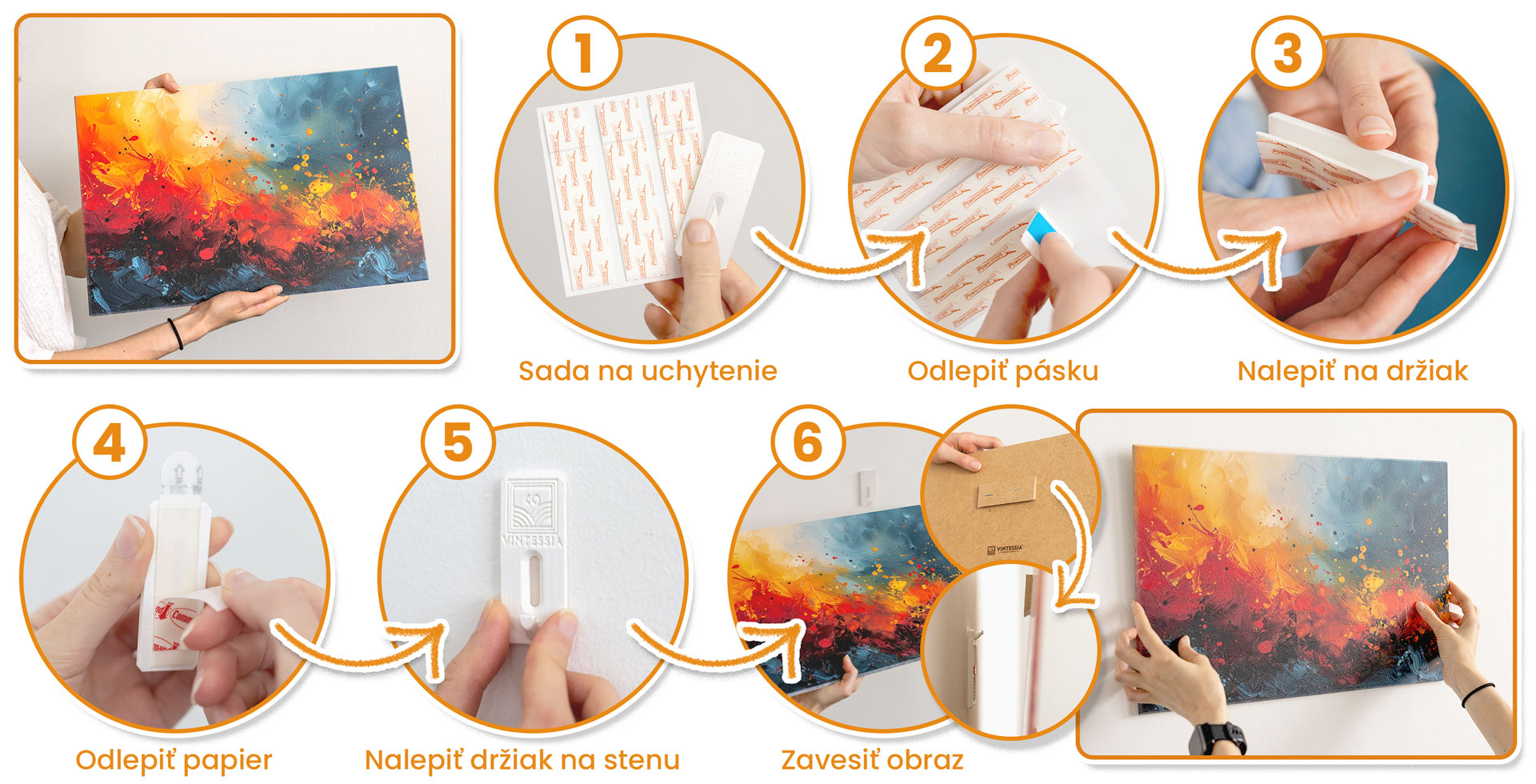 1

Sada na uchytenie

2

Odlepiť pásku

3

Nalepiť na držiak

4

Odlepiť papier

5

VINTESSIA

Nalepiť držiak na stenu

6

VINTESSIA

Zavesiť obraz