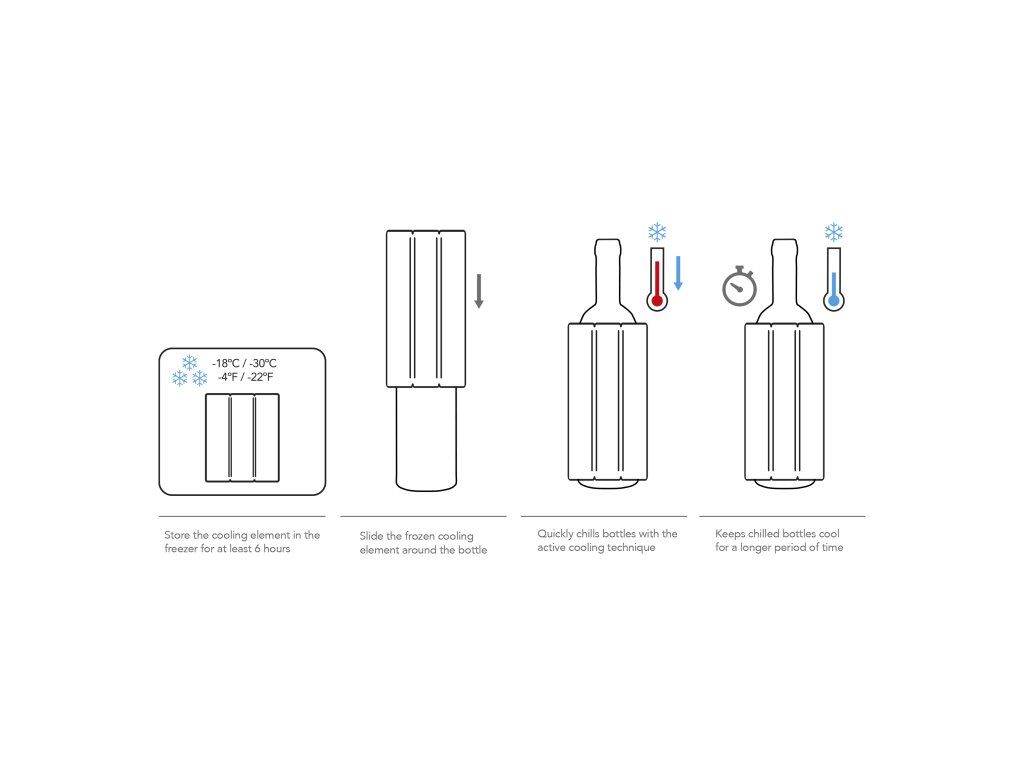 -18ºC / -30ºC
-4ºF / -22ºF

Store the cooling element in the freezer for at least 6 hours

Slide the frozen cooling element around the bottle

Quickly chills bottles with the active cooling technique

Keeps chilled bottles cool for a longer period of time