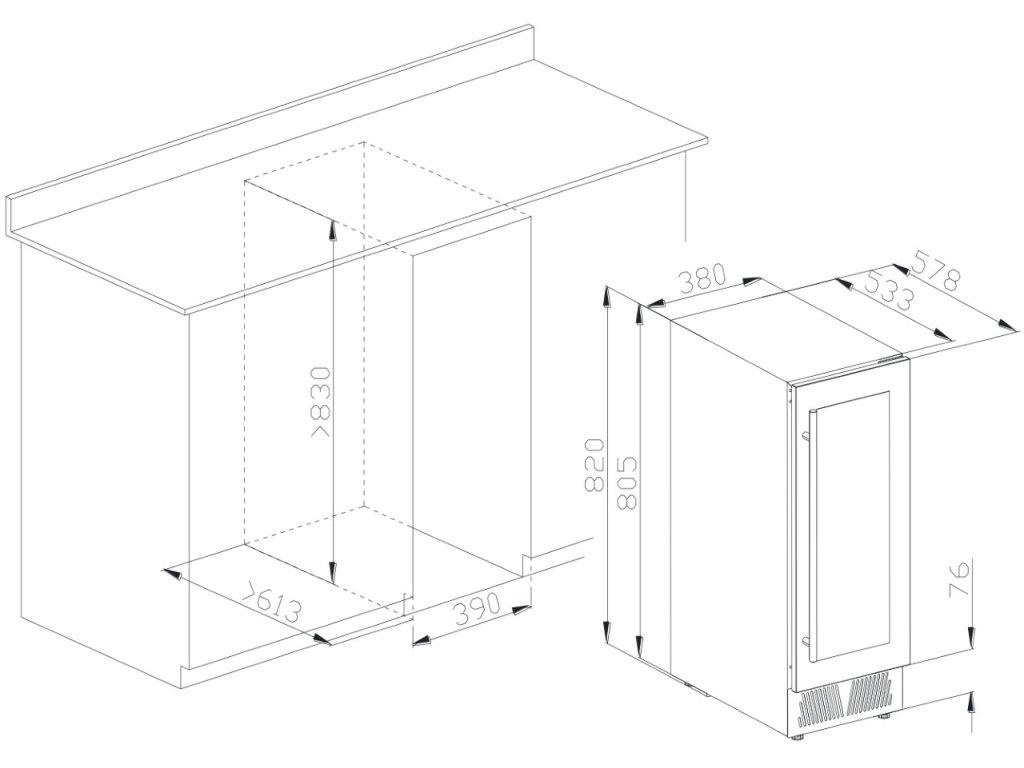 >830
>613
390
380
533
578
820
805
76