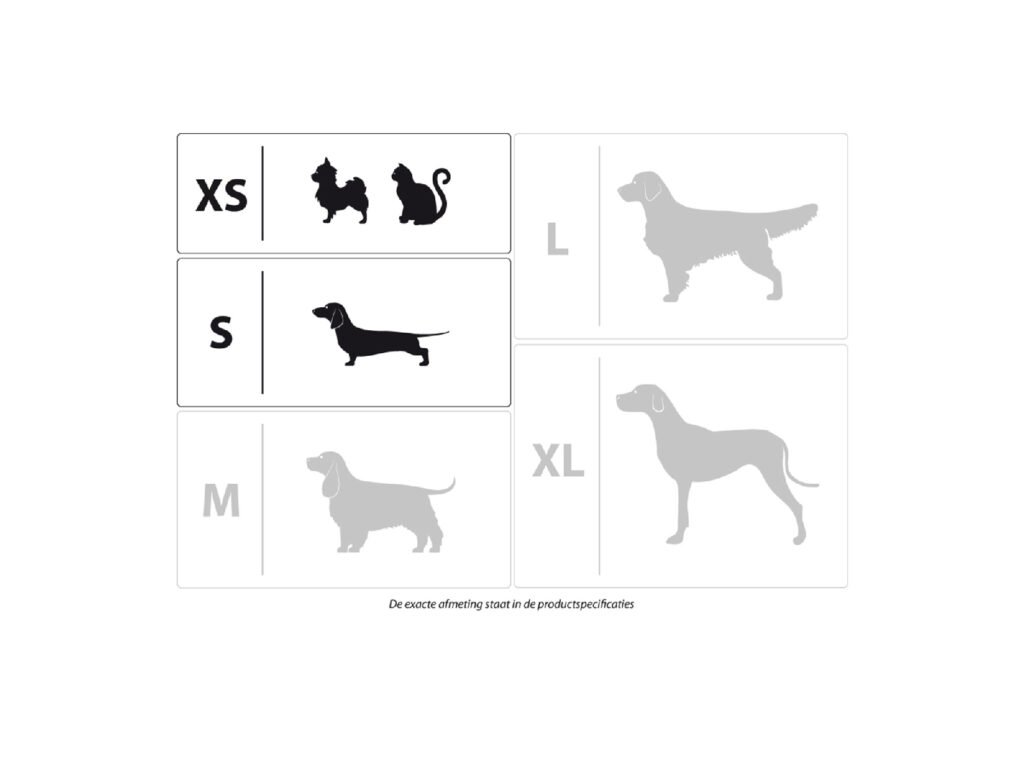 XS

S

M

L

XL

De exacte afmeting staat in de productspecificaties