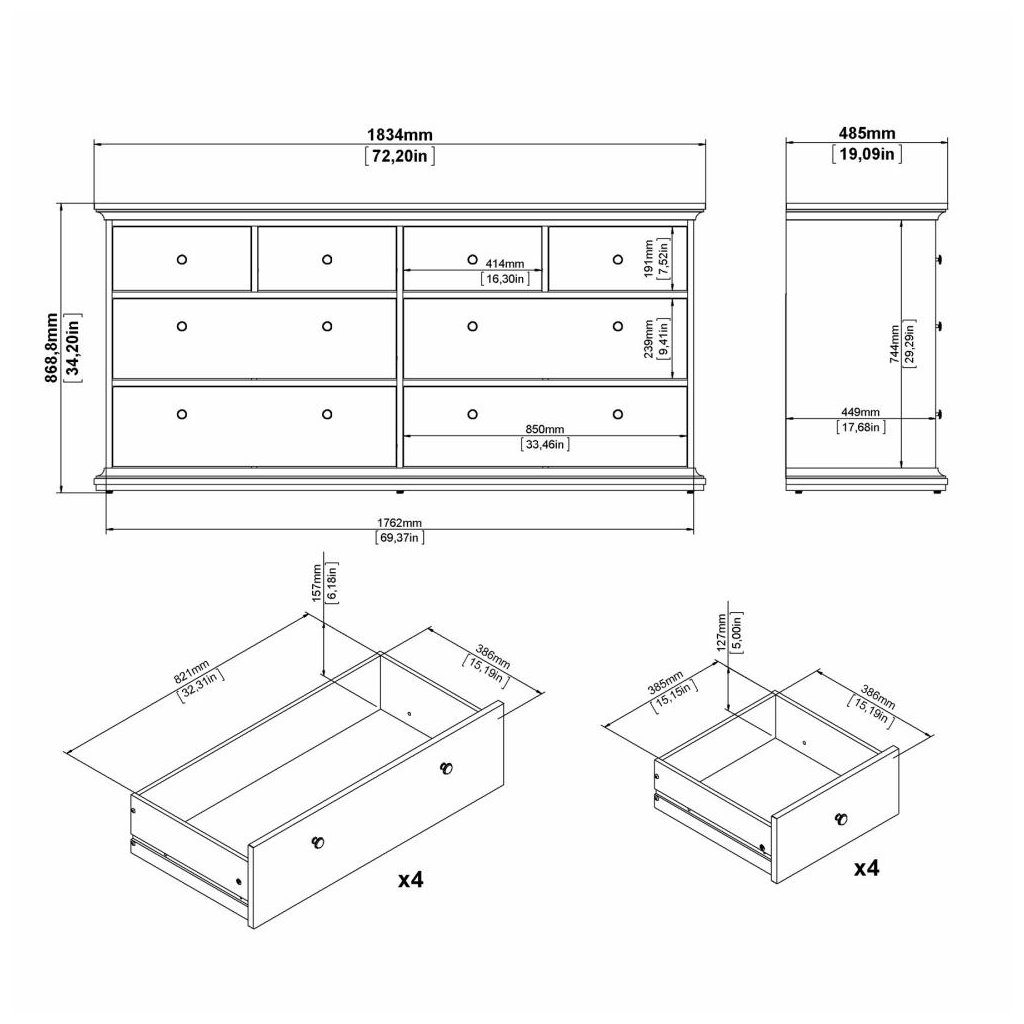 1834mm
[72,20in]

485mm
[19,09in]

868,8mm
[34,20in]

414mm
[16,30in]

191mm
[7,52in]

239mm
[9,41in]

850mm
[33,46in]

744mm
[29,29in]

449mm
[17,68in]

1762mm
[69,37in]

157mm
[6,18in]

821mm
[32,31in]

386mm
[15,19in]

x4

127mm
[5,00in]

385mm
[15,15in]

386mm
[15,19in]

x4