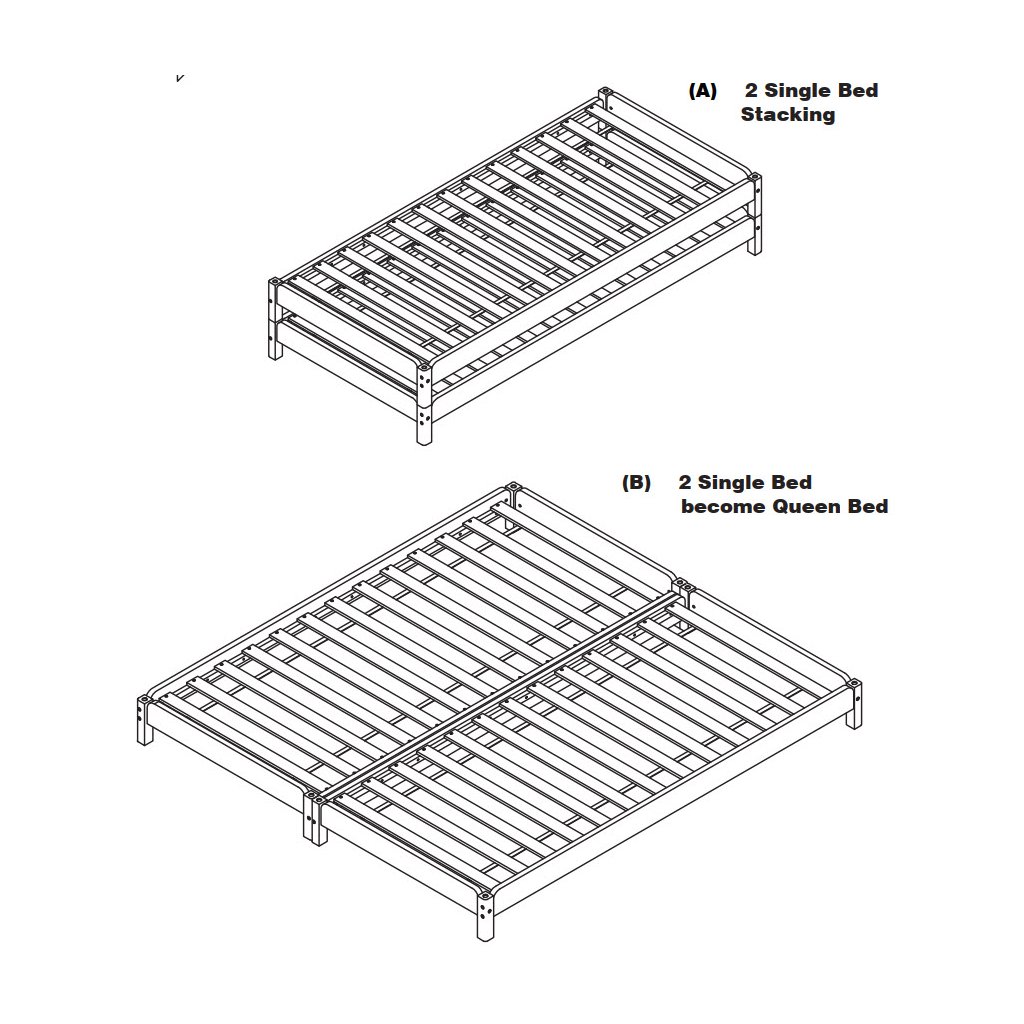 (A) 2 Single Bed
Stacking

(B) 2 Single Bed
become Queen Bed