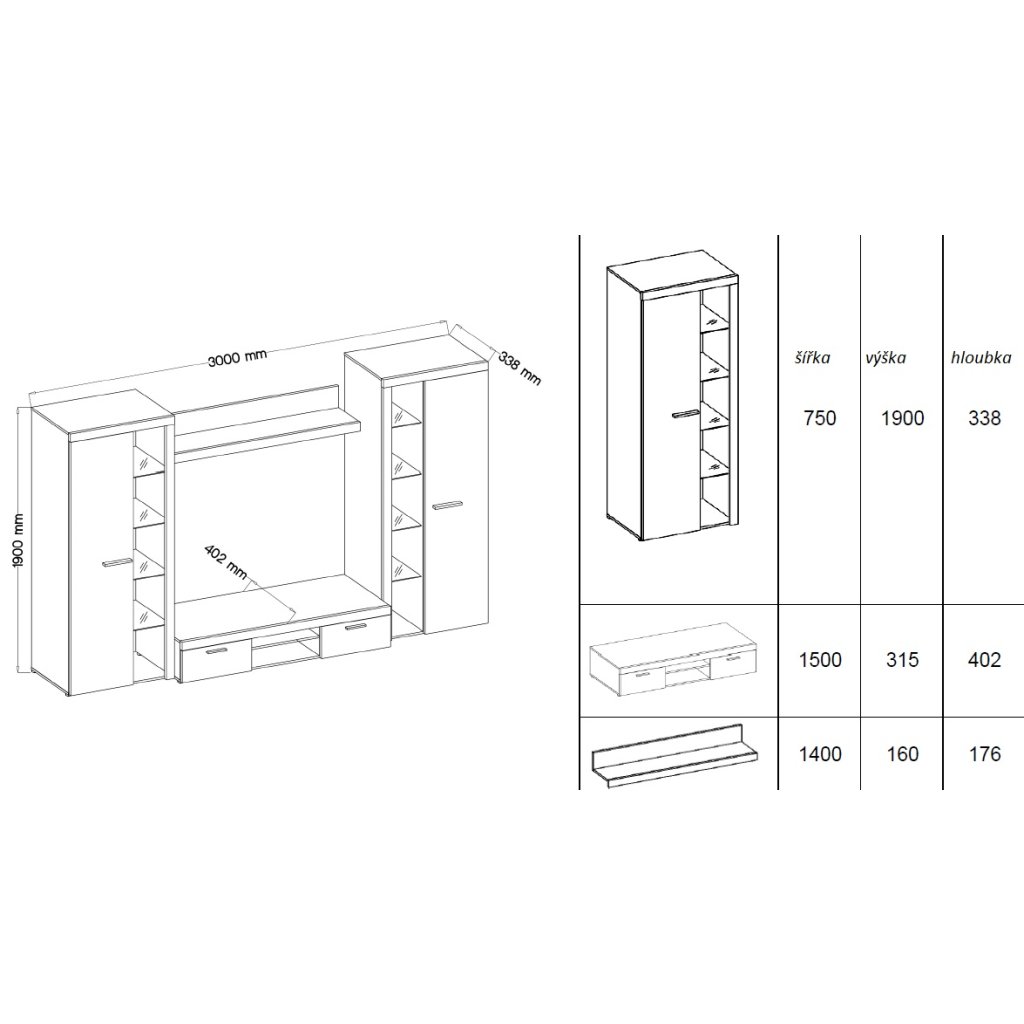 3000 mm

338 mm

1900 mm

402 mm

|  | šířka | výška | hloubka |
|---|---|---|---|
|  | 750 | 1900 | 338 |
|  | 1500 | 315 | 402 |
|  | 1400 | 160 | 176 |