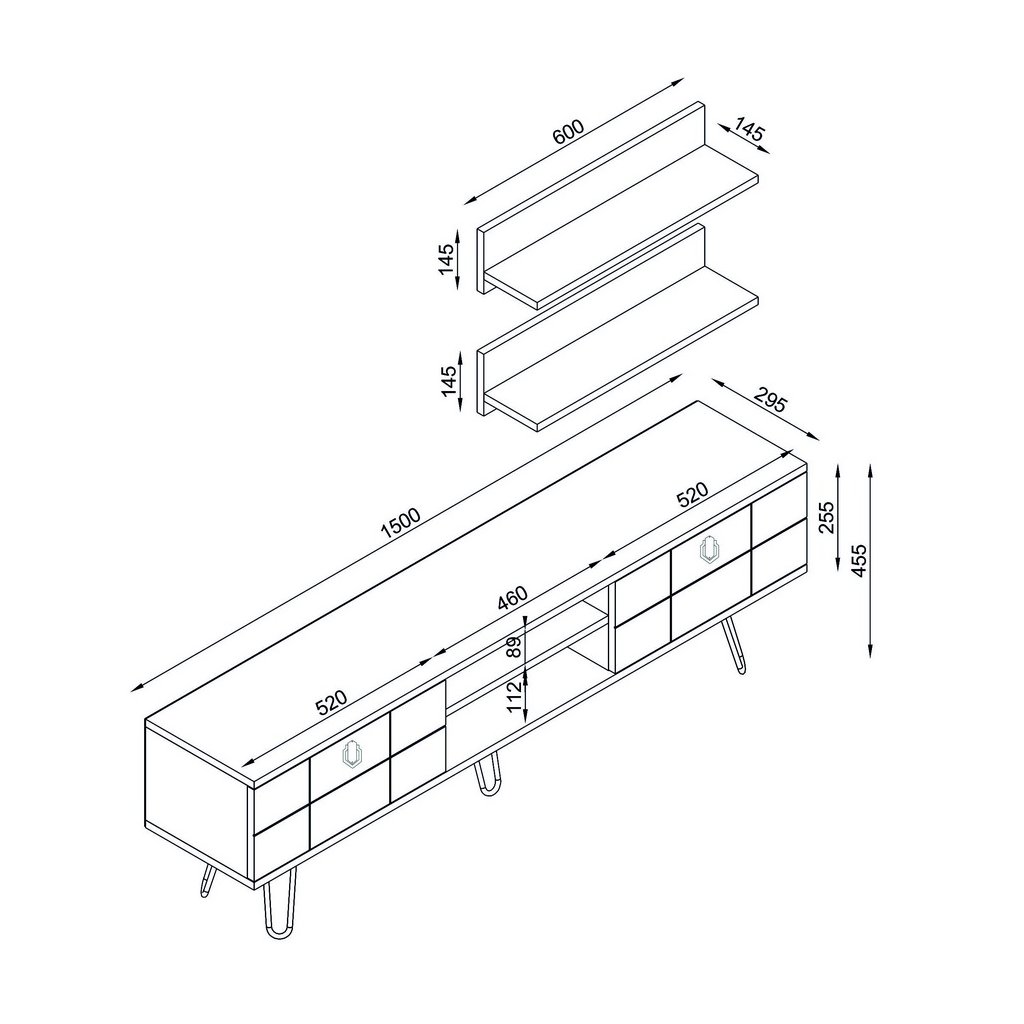 600
145
145
145
295
1500
520
255
455
460
89
112
520