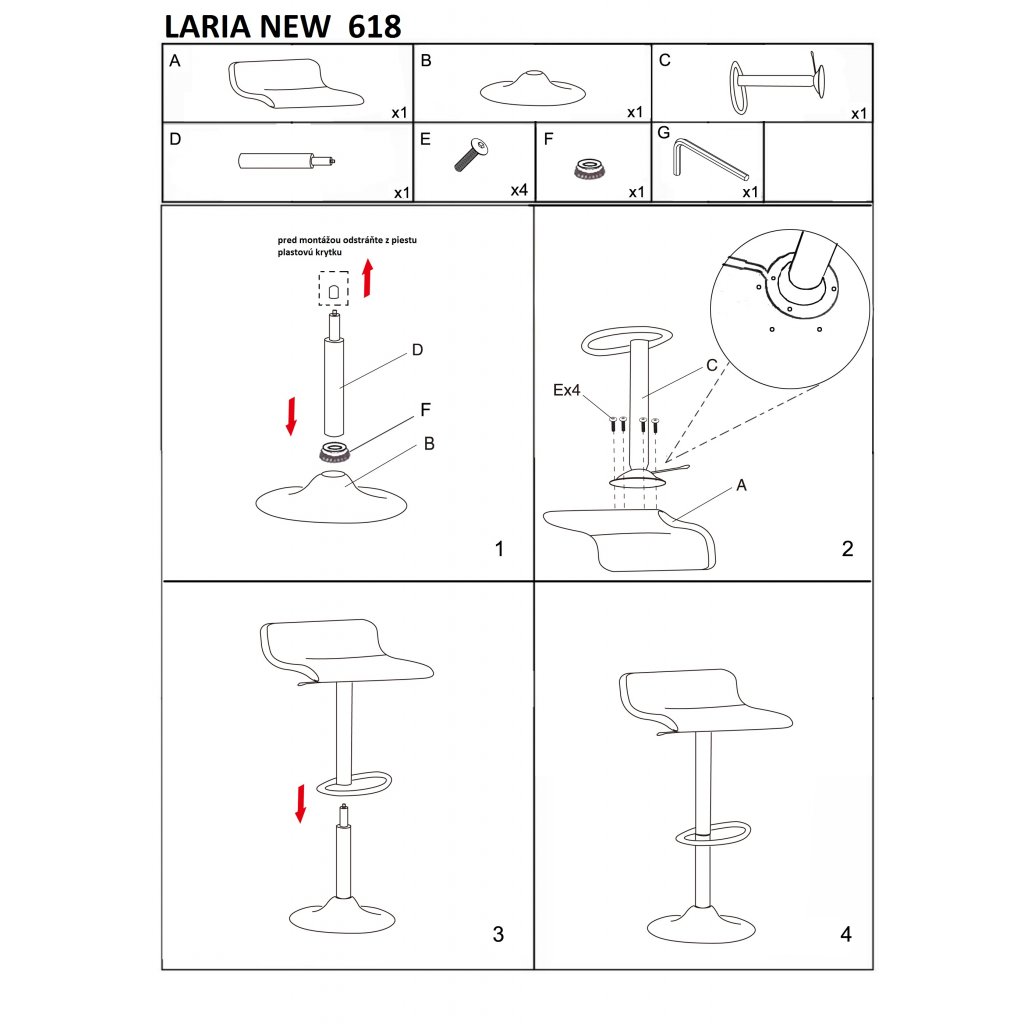 LARIA NEW 618

A x1
B x1
C x1
D x1
E x4
F x1
G x1

pred montážou odstráňte z piestu plastovú krytku

D
F
B
1

Ex4
C
A
2

3

4