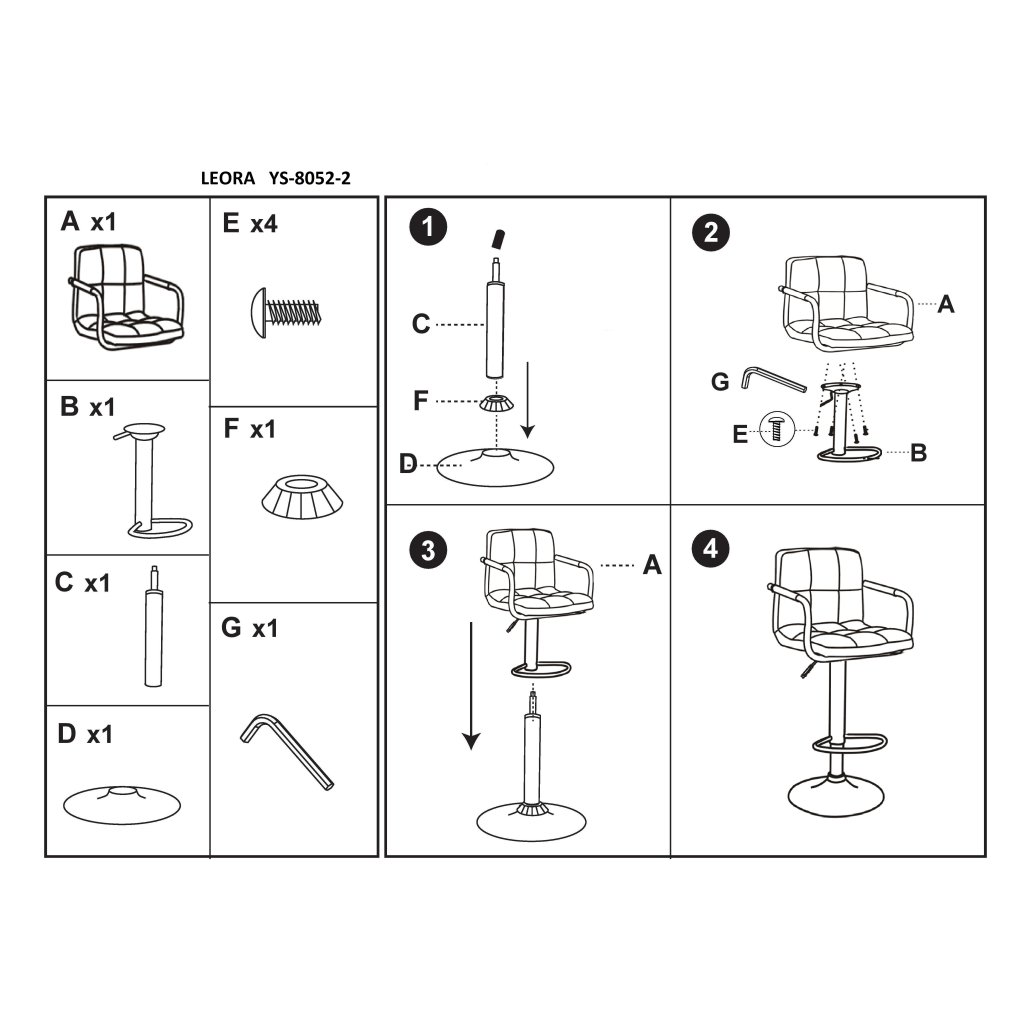 LEORA YS-8052-2

A x1

B x1

C x1

D x1

E x4

F x1

G x1

1

C

F

D

2

A

G

E

B

3

A

4