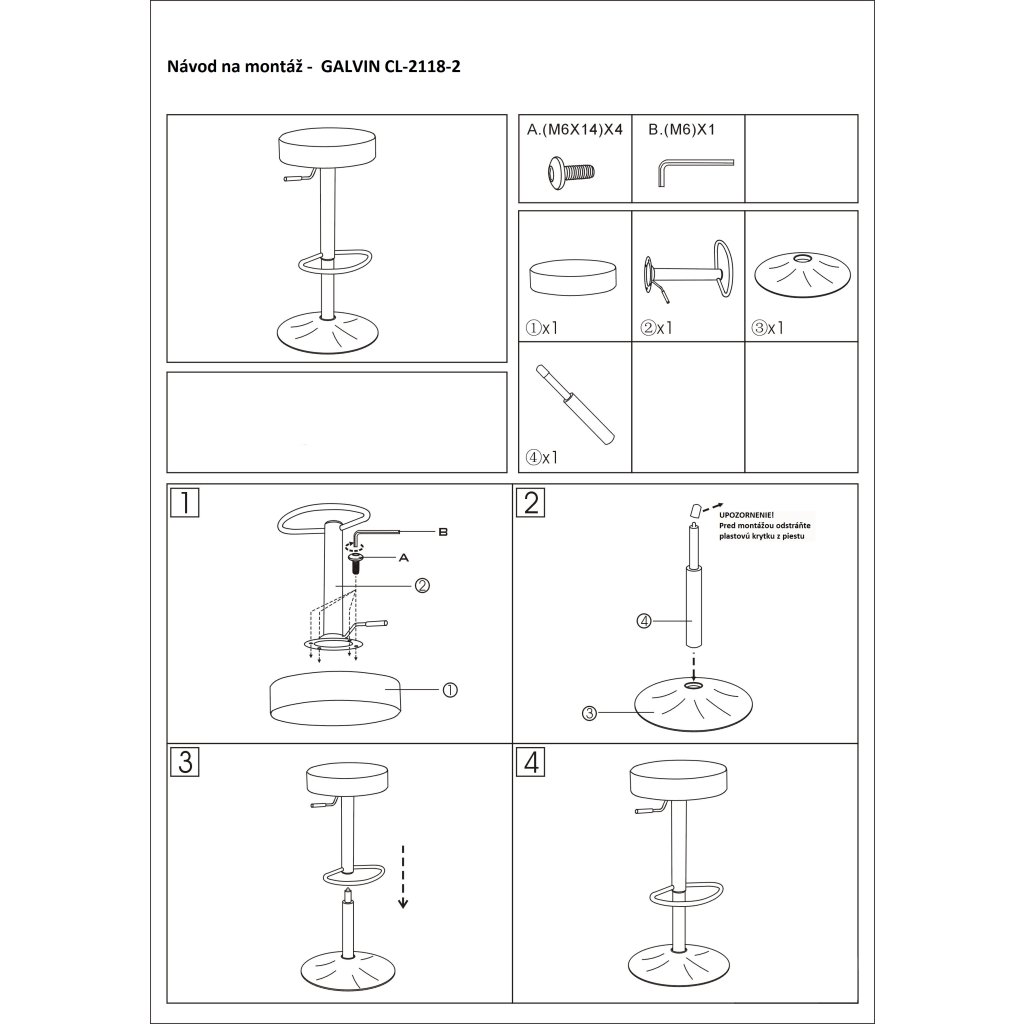 Návod na montáž -  GALVIN CL-2118-2

A.(M6X14)X4

B.(M6)X1

①x1

②x1

③x1

④x1

1

B

A

②

①

2

UPOZORNENIE!
Pred montážou odstráňte plastovú krytku z piestu

④

③

3

4