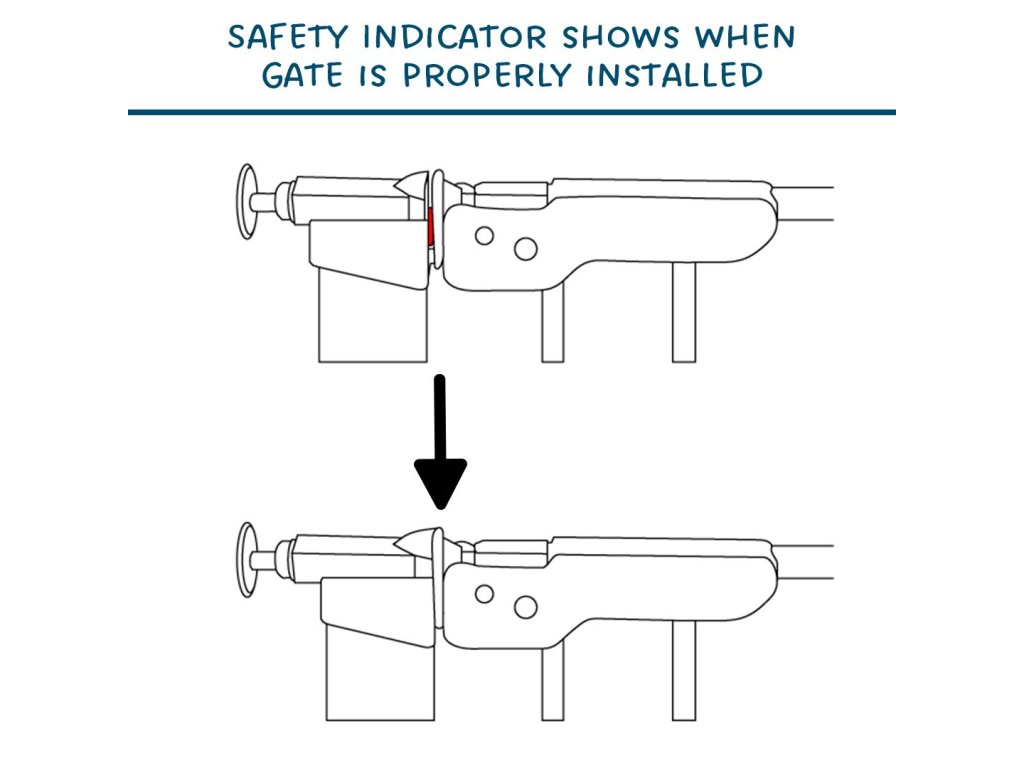 SAFETY INDICATOR SHOWS WHEN GATE IS PROPERLY INSTALLED