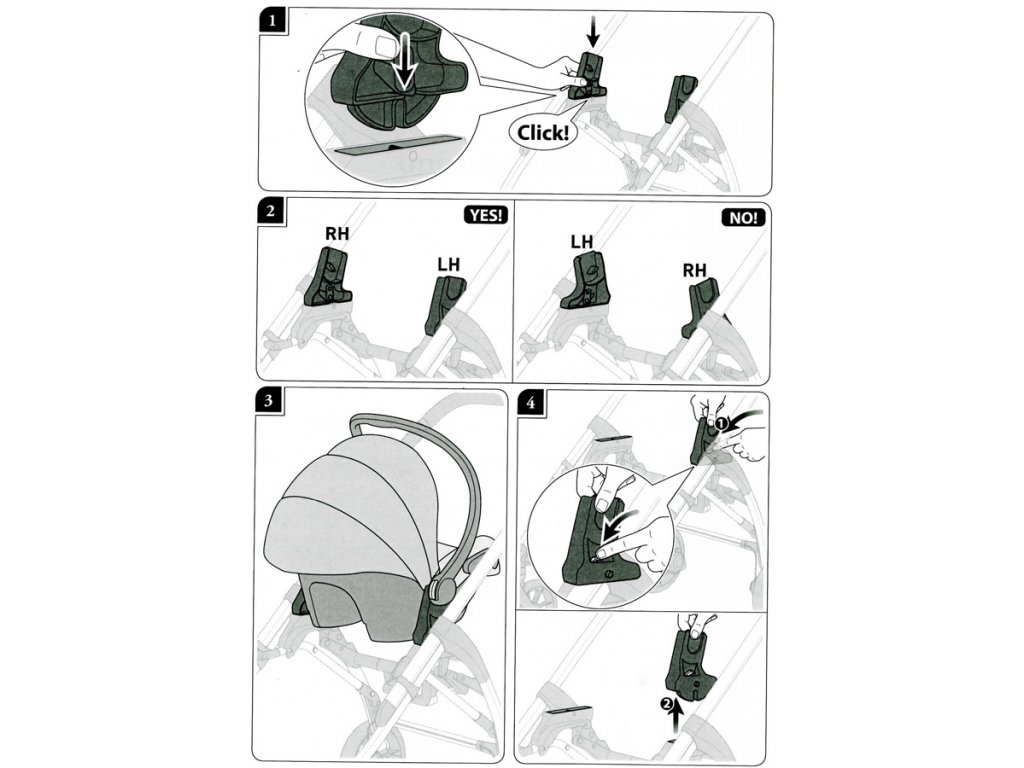 1

Click!

2

YES!

RH

LH

NO!

LH

RH

3

4

1

2