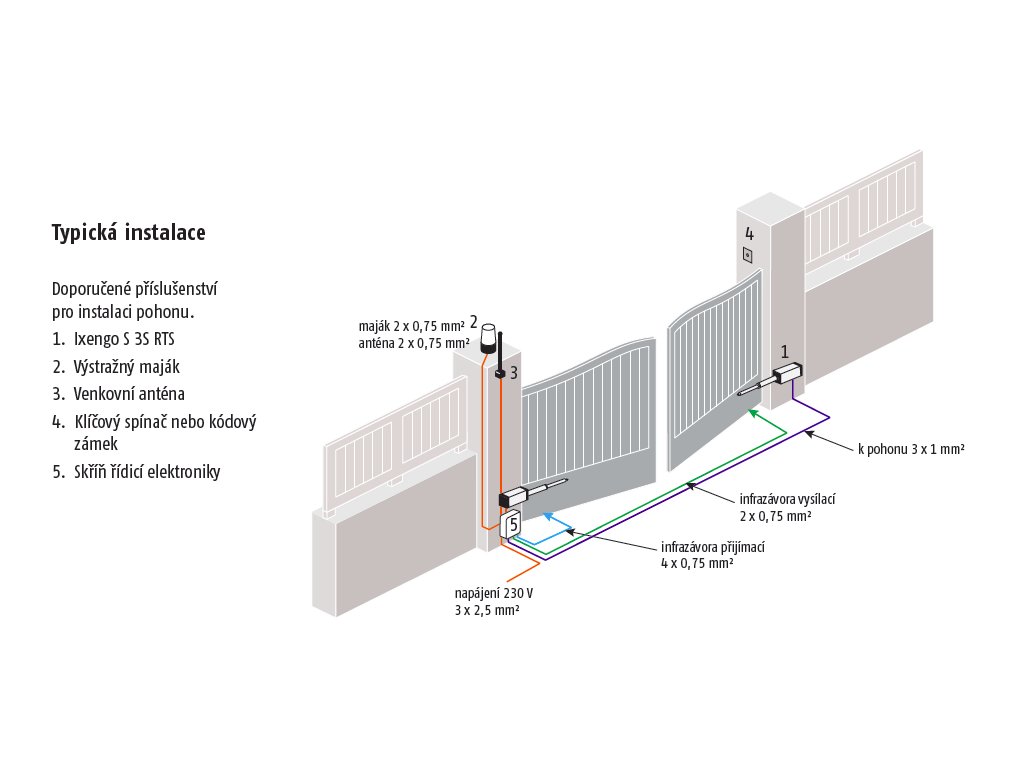 Typická instalace

Doporučené příslušenství pro instalaci pohonu.

1. Ixengo S 3S RTS
2. Výstražný maják
3. Venkovní anténa
4. Klíčový spínač nebo kódový zámek
5. Skříň řídicí elektroniky

maják 2 x 0,75 mm²
anténa 2 x 0,75 mm²

2

3

4

1

5

k pohonu 3 x 1 mm²

infrazávora vysílací
2 x 0,75 mm²

infrazávora přijímací
4 x 0,75 mm²

napájení 230 V
3 x 2,5 mm²