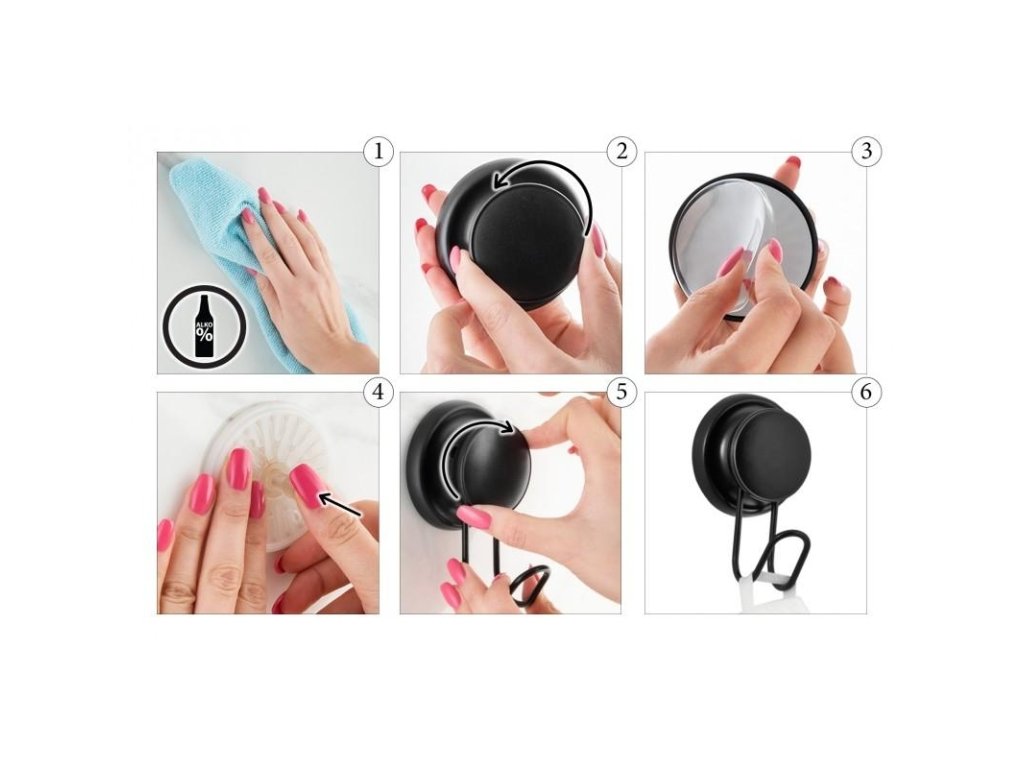 1
ALKO
%
2
3
4
5
6