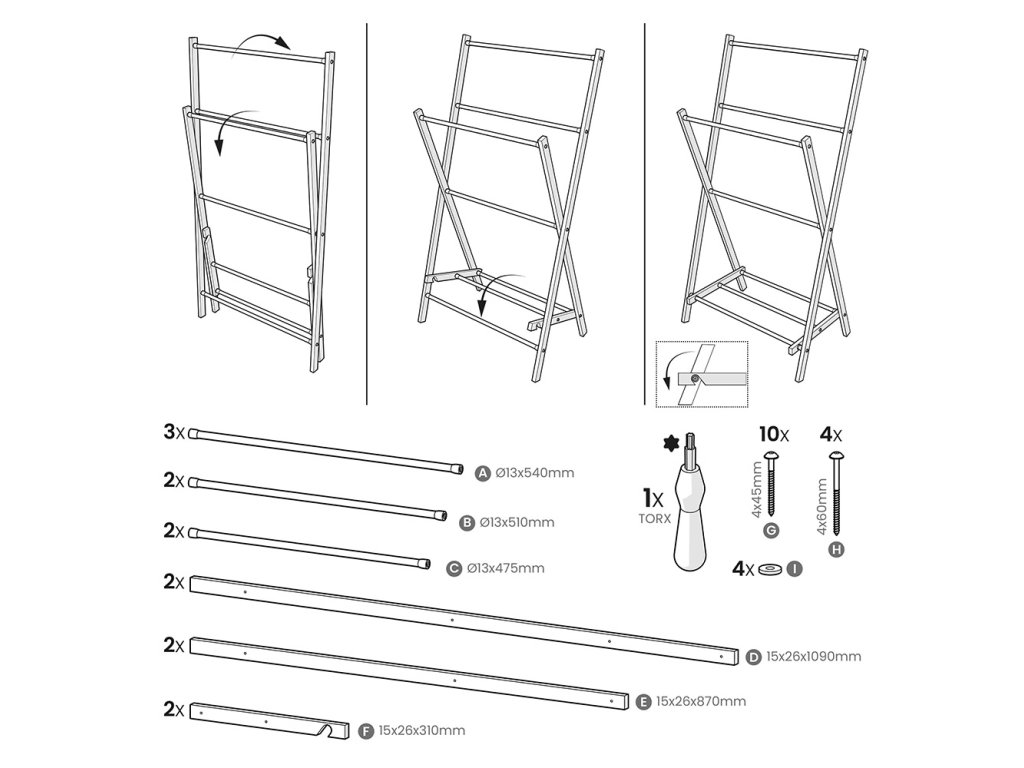 3x A Ø13x540mm
2x B Ø13x510mm
2x C Ø13x475mm
2x D 15x26x1090mm
2x E 15x26x870mm
2x F 15x26x310mm

1x TORX

10x 4x45mm G

4x 4x60mm H

4x I