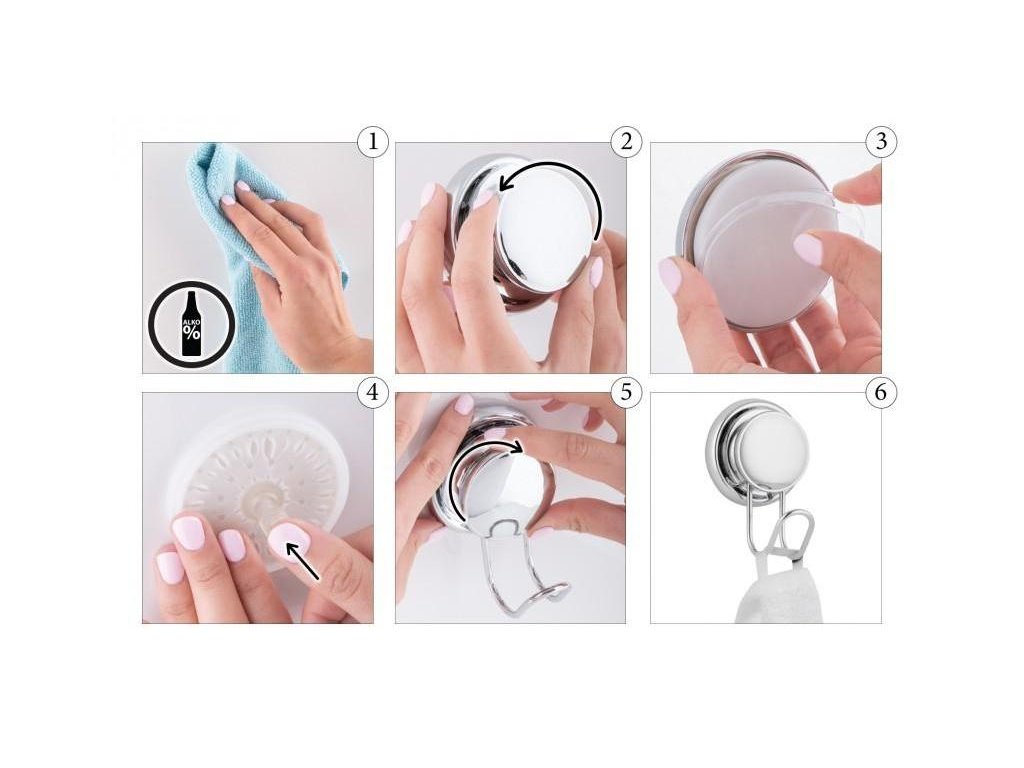 1
ALKO %
2
3
4
5
6