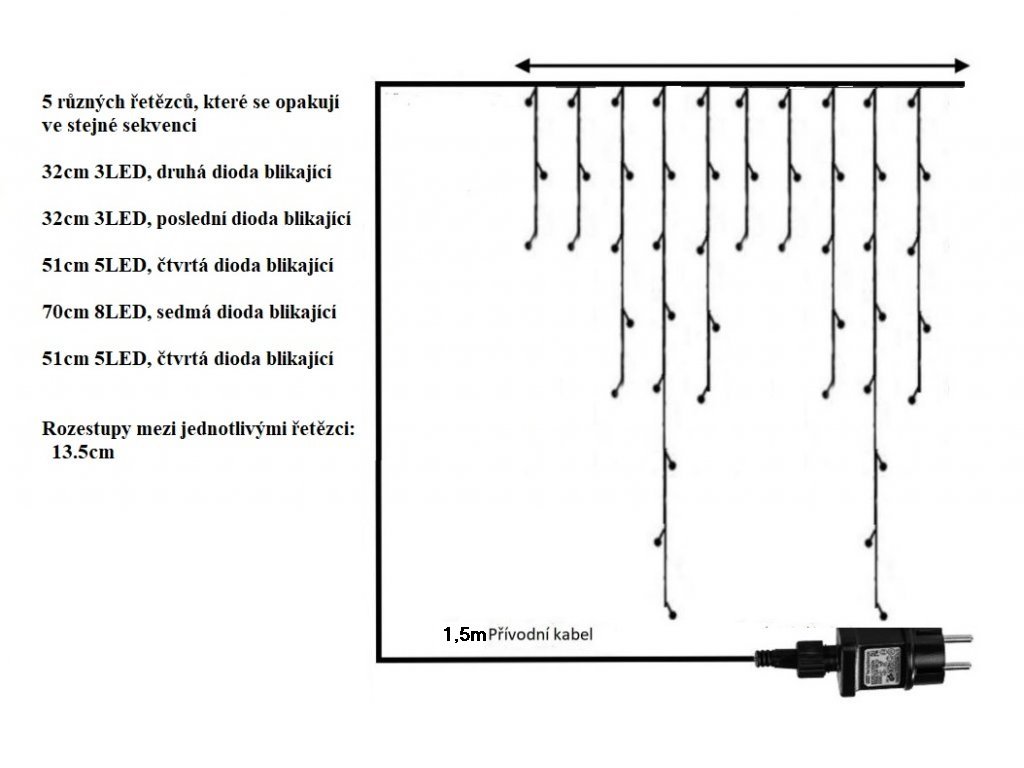 5 různých řetězců, které se opakují ve stejné sekvenci

32cm 3LED, druhá dioda blikající

32cm 3LED, poslední dioda blikající

51cm 5LED, čtvrtá dioda blikající

70cm 8LED, sedmá dioda blikající

51cm 5LED, čtvrtá dioda blikající

Rozestupy mezi jednotlivými řetězci: 13.5cm

1,5m Přívodní kabel