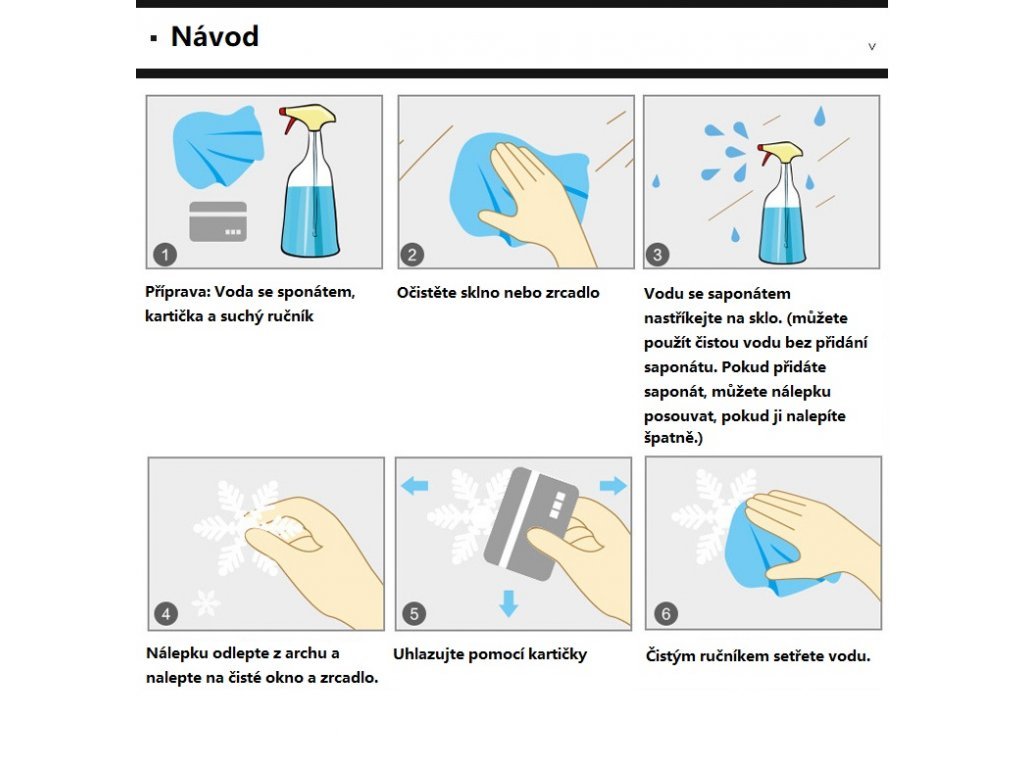 ▪ Návod

v

1

Příprava: Voda se sponátem, kartička a suchý ručník

2

Očistěte sklno nebo zrcadlo

3

Vodu se saponátem nastříkejte na sklo. (můžete použít čistou vodu bez přidání saponátu. Pokud přidáte saponát, můžete nálepku posouvat, pokud ji nalepíte špatně.)

4

Nálepku odlepte z archu a nalepte na čisté okno a zrcadlo.

5

Uhlazujte pomocí kartičky

6

Čistým ručníkem setřete vodu.