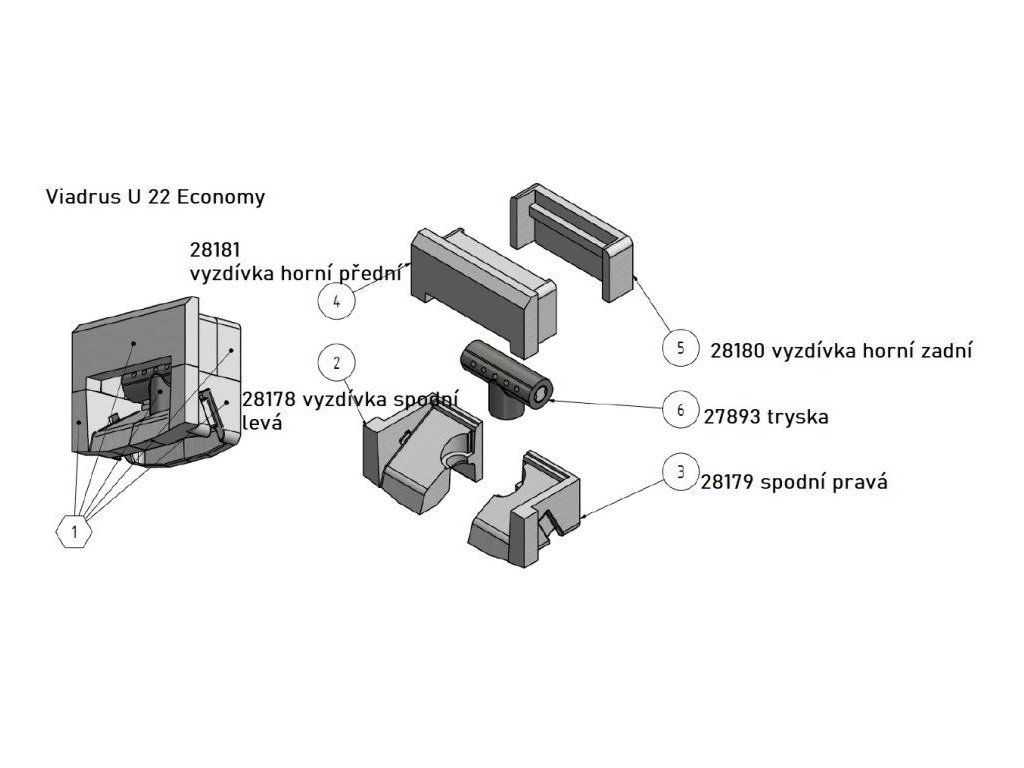 Viadrus U 22 Economy

28181
vyzdívka horní přední

4

5

28180 vyzdívka horní zadní

2

28178 vyzdívka spodní
levá

6

27893 tryska

3

28179 spodní pravá

1