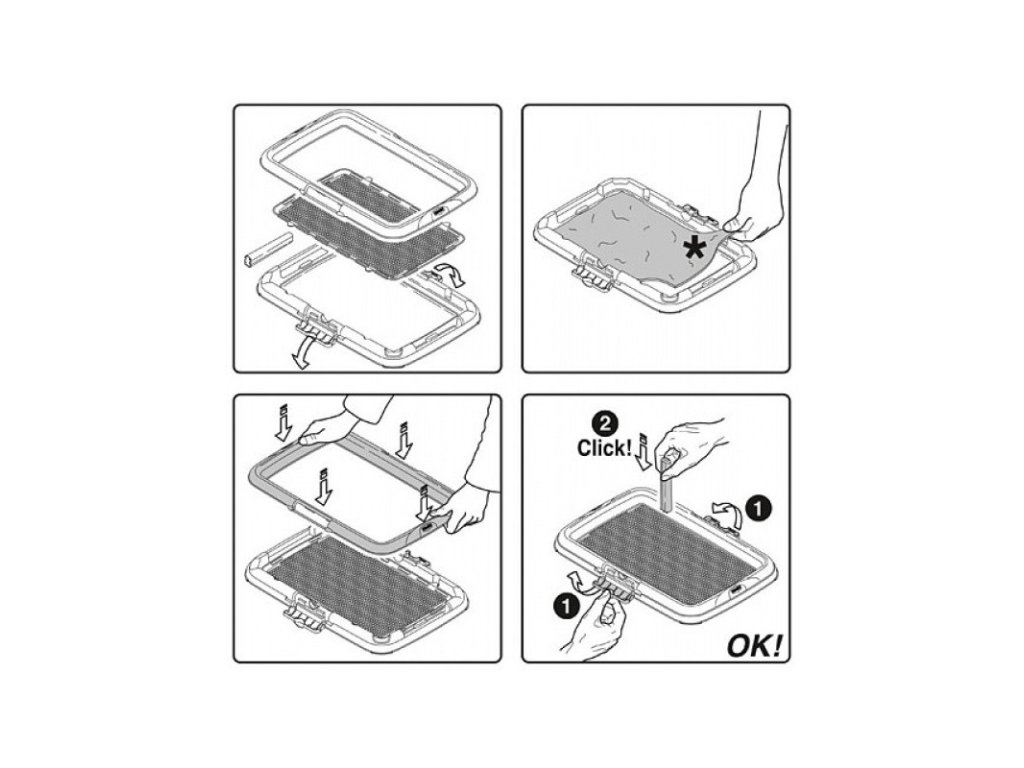 *

2
Click!
1
1
OK!