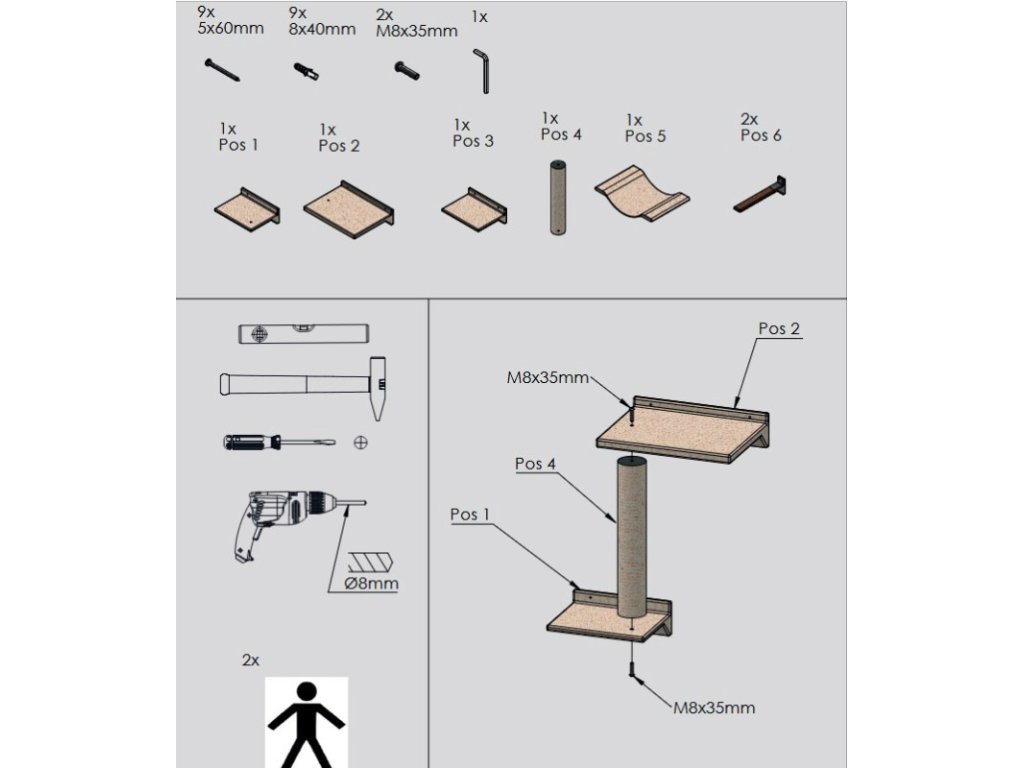 9x
5x60mm

9x
8x40mm

2x
M8x35mm

1x

1x
Pos 1

1x
Pos 2

1x
Pos 3

1x
Pos 4

1x
Pos 5

2x
Pos 6

Ø8mm

2x

Pos 2

M8x35mm

Pos 4

Pos 1

M8x35mm