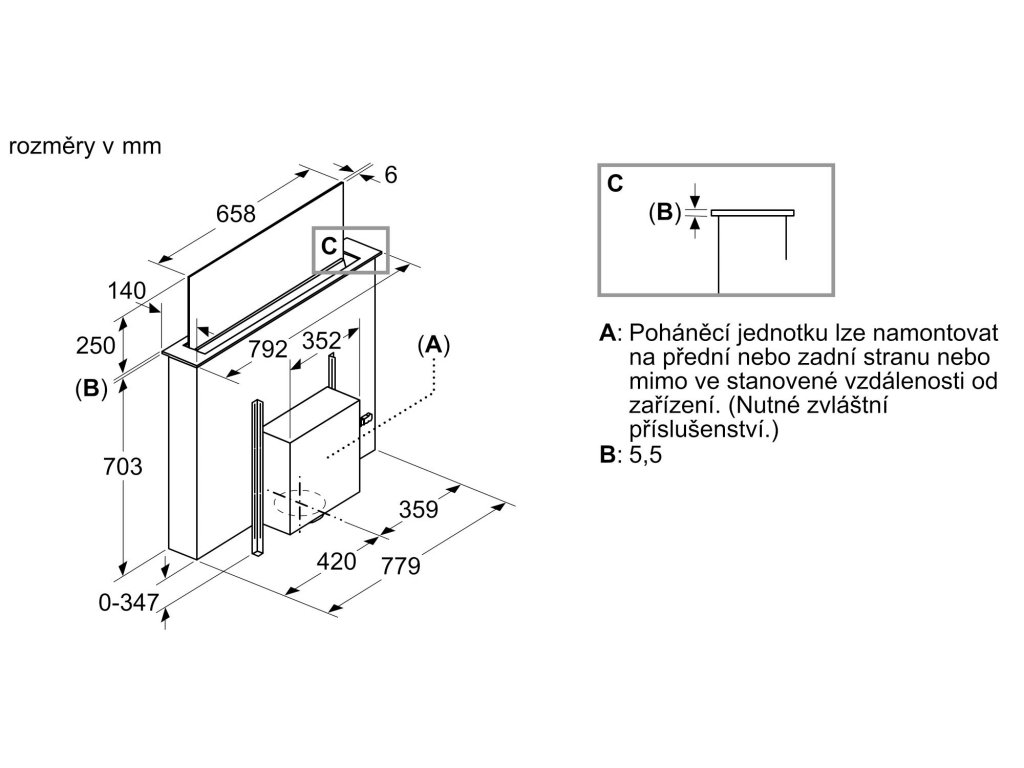 rozměry v mm

658

6

C

140

250

(B)

792

352

(A)

703

359

420

779

0-347

C

(B)

A: Poháněcí jednotku lze namontovat na přední nebo zadní stranu nebo mimo ve stanovené vzdálenosti od zařízení. (Nutné zvláštní příslušenství.)
B: 5,5