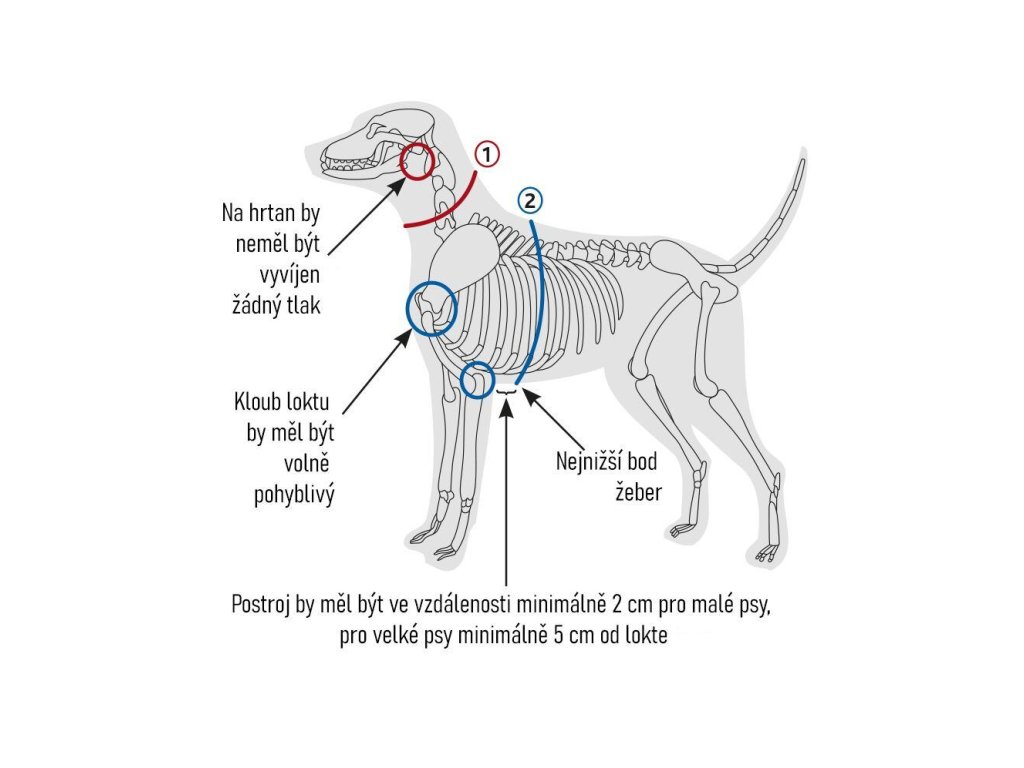 1

2

Na hrtan by neměl být vyvíjen žádný tlak

Kloub loktu by měl být volně pohyblivý

Nejnižší bod žeber

Postroj by měl být ve vzdálenosti minimálně 2 cm pro malé psy, pro velké psy minimálně 5 cm od lokte