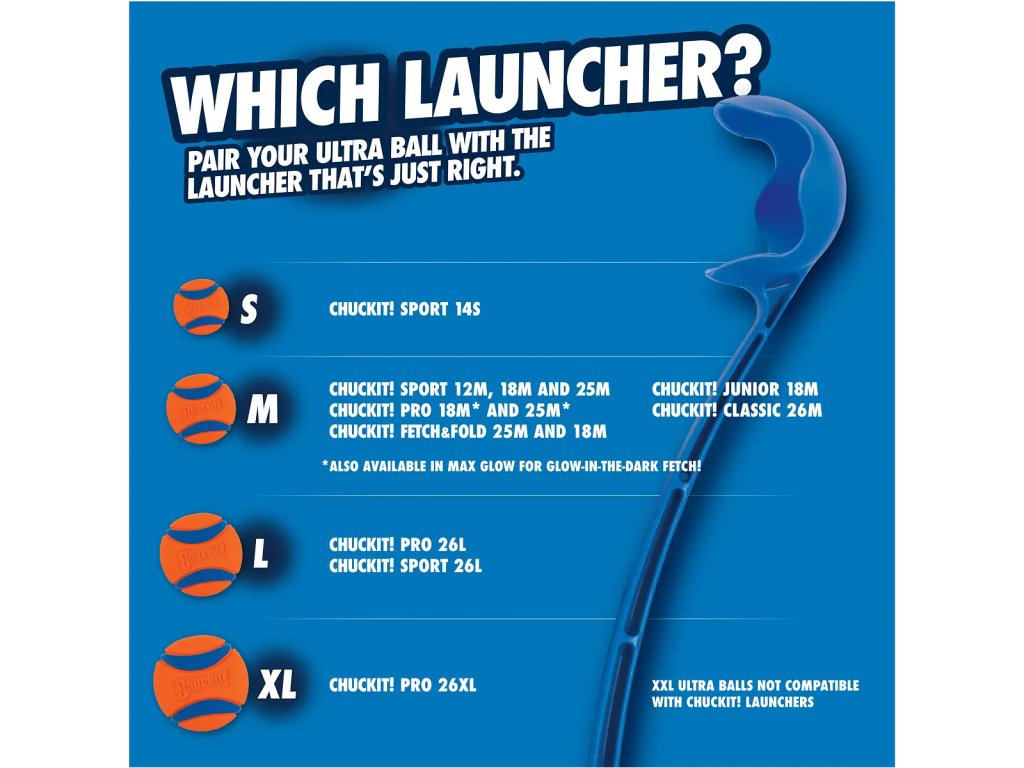 WHICH LAUNCHER?
PAIR YOUR ULTRA BALL WITH THE LAUNCHER THAT'S JUST RIGHT.

Chuckit!
S
CHUCKIT! SPORT 14S

Chuckit!
M
CHUCKIT! SPORT 12M, 18M AND 25M
CHUCKIT! PRO 18M* AND 25M*
CHUCKIT! FETCH&FOLD 25M AND 18M

CHUCKIT! JUNIOR 18M
CHUCKIT! CLASSIC 26M

*ALSO AVAILABLE IN MAX GLOW FOR GLOW-IN-THE-DARK FETCH!

Chuckit!
L
CHUCKIT! PRO 26L
CHUCKIT! SPORT 26L

Chuckit!
XL
CHUCKIT! PRO 26XL

XXL ULTRA BALLS NOT COMPATIBLE WITH CHUCKIT! LAUNCHERS