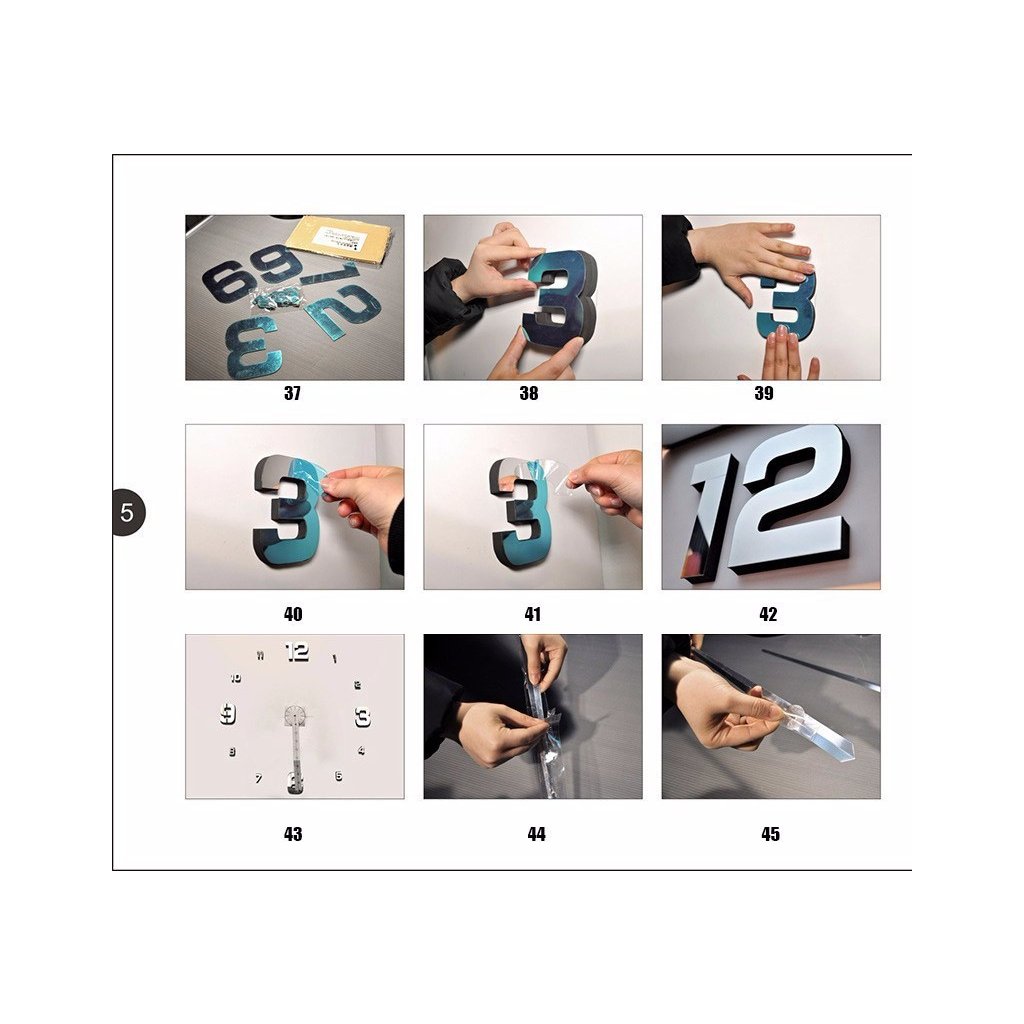 5

37

38

39

40

41

42

43

44

45