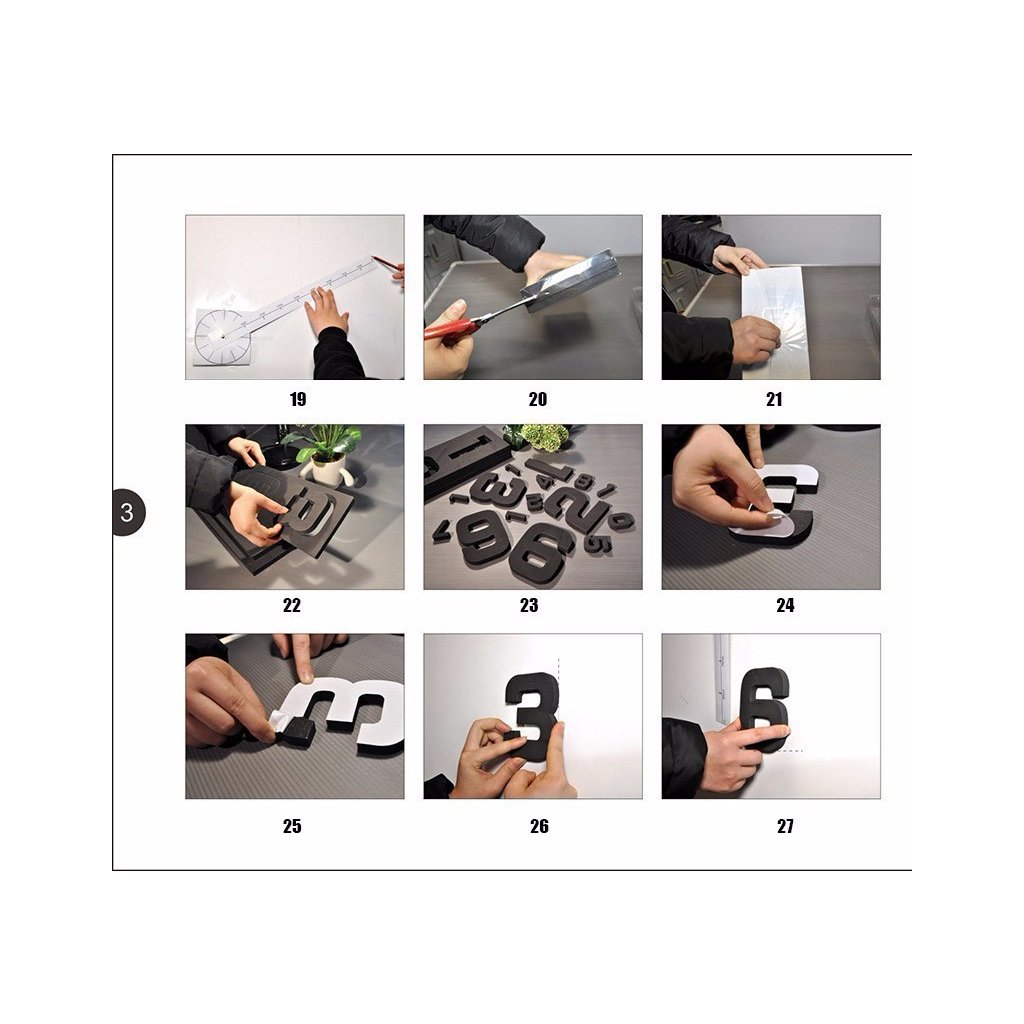 3

19

20

21

22

23

24

25

26

27