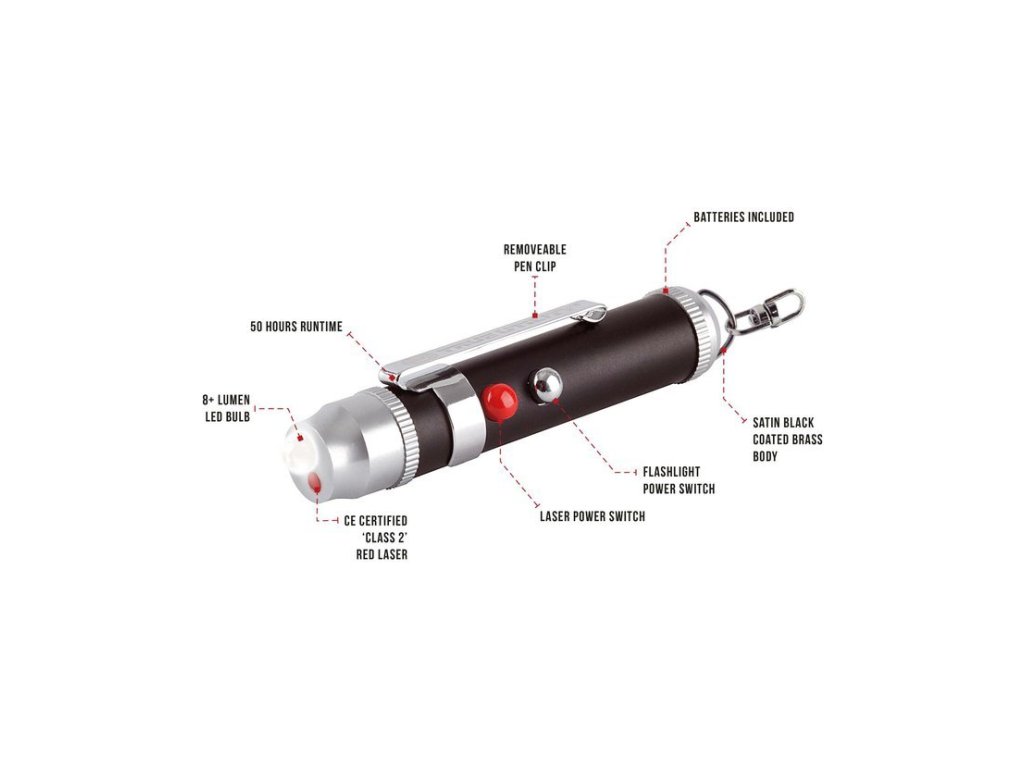 BATTERIES INCLUDED

REMOVEABLE PEN CLIP

50 HOURS RUNTIME

8+ LUMEN LED BULB

SATIN BLACK COATED BRASS BODY

FLASHLIGHT POWER SWITCH

LASER POWER SWITCH

CE CERTIFIED 'CLASS 2' RED LASER