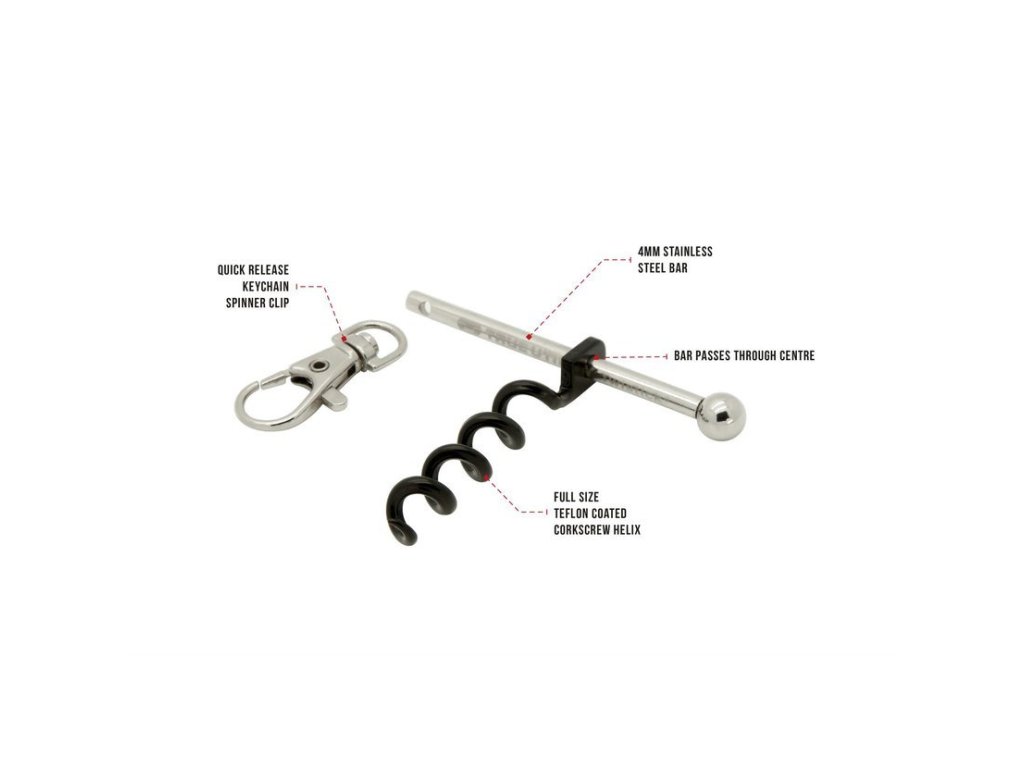 QUICK RELEASE
KEYCHAIN
SPINNER CLIP

4MM STAINLESS
STEEL BAR

BAR PASSES THROUGH CENTRE

FULL SIZE
TEFLON COATED
CORKSCREW HELIX