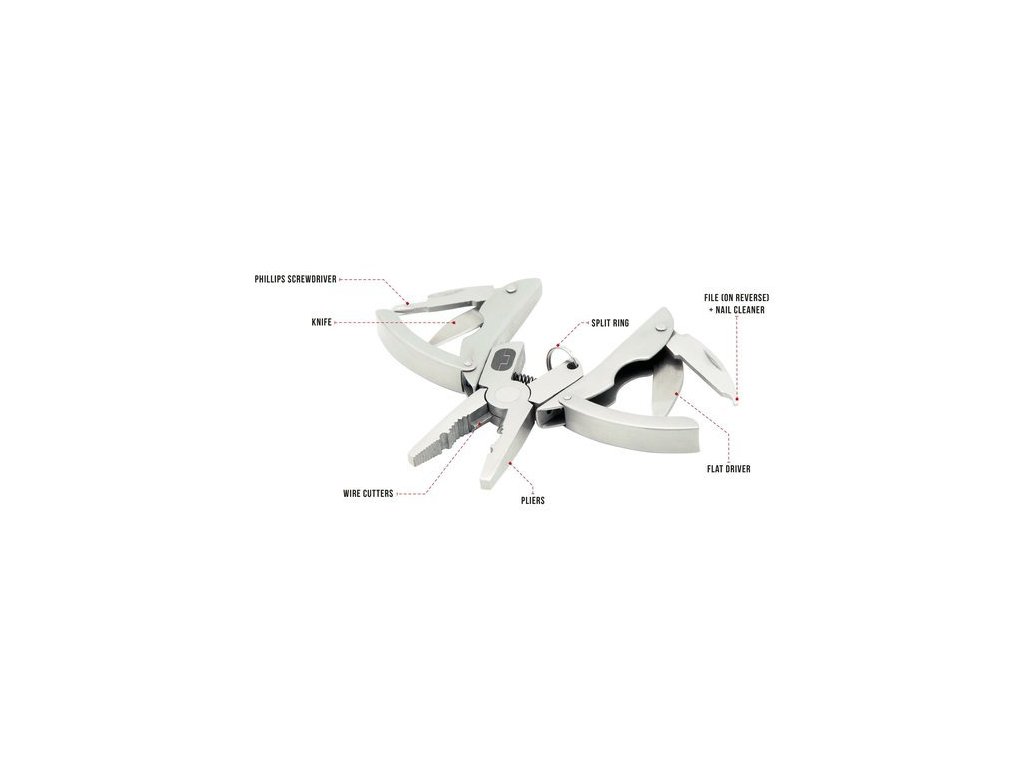 PHILLIPS SCREWDRIVER
KNIFE
SPLIT RING
FILE (ON REVERSE)
+ NAIL CLEANER
FLAT DRIVER
WIRE CUTTERS
PLIERS