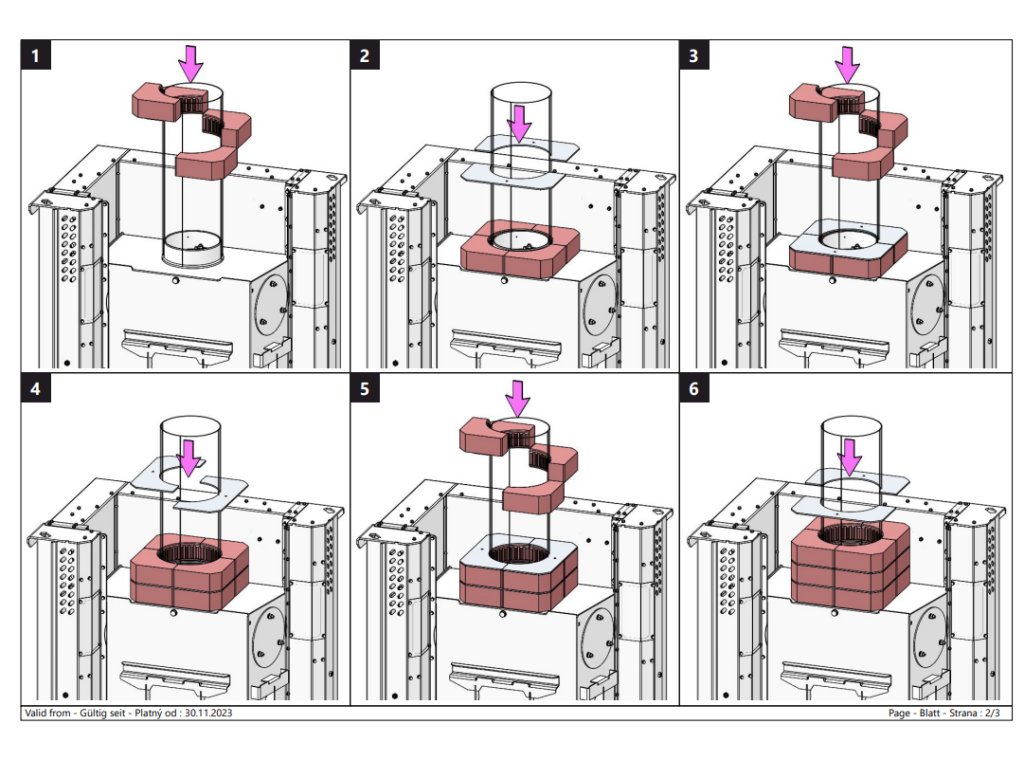 1

2

3

4

5

6

Valid from - Gültig seit - Platný od : 30.11.2023

Page - Blatt - Strana : 2/3