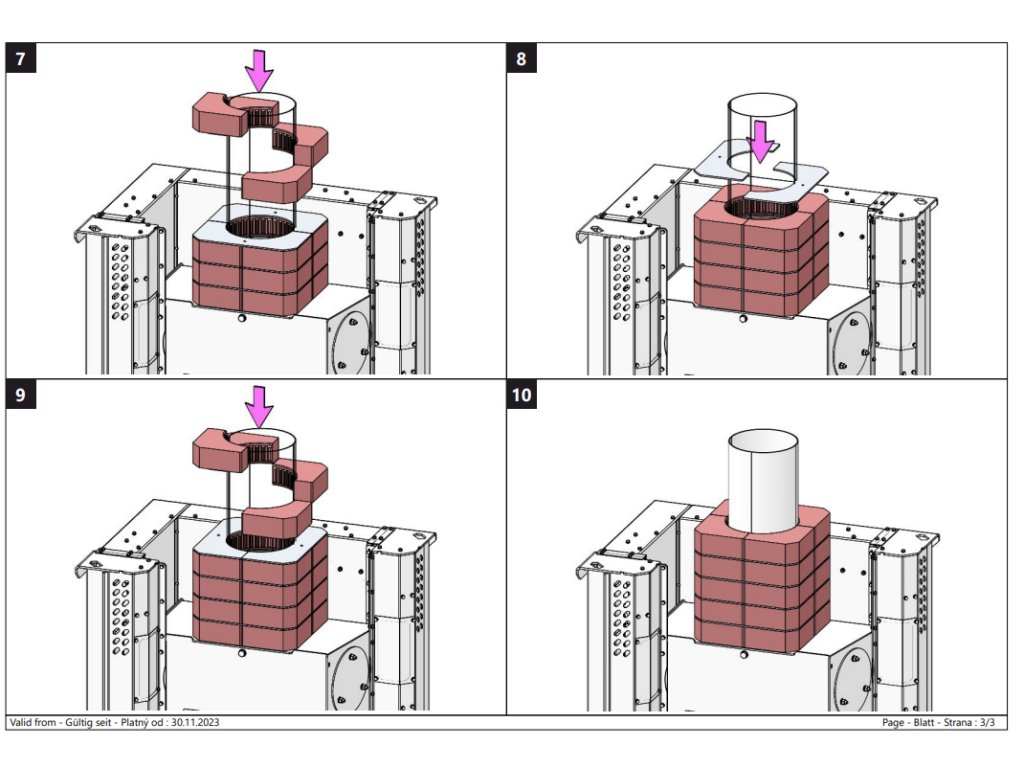 7

8

9

10

Valid from - Gültig seit - Platný od : 30.11.2023

Page - Blatt - Strana : 3/3