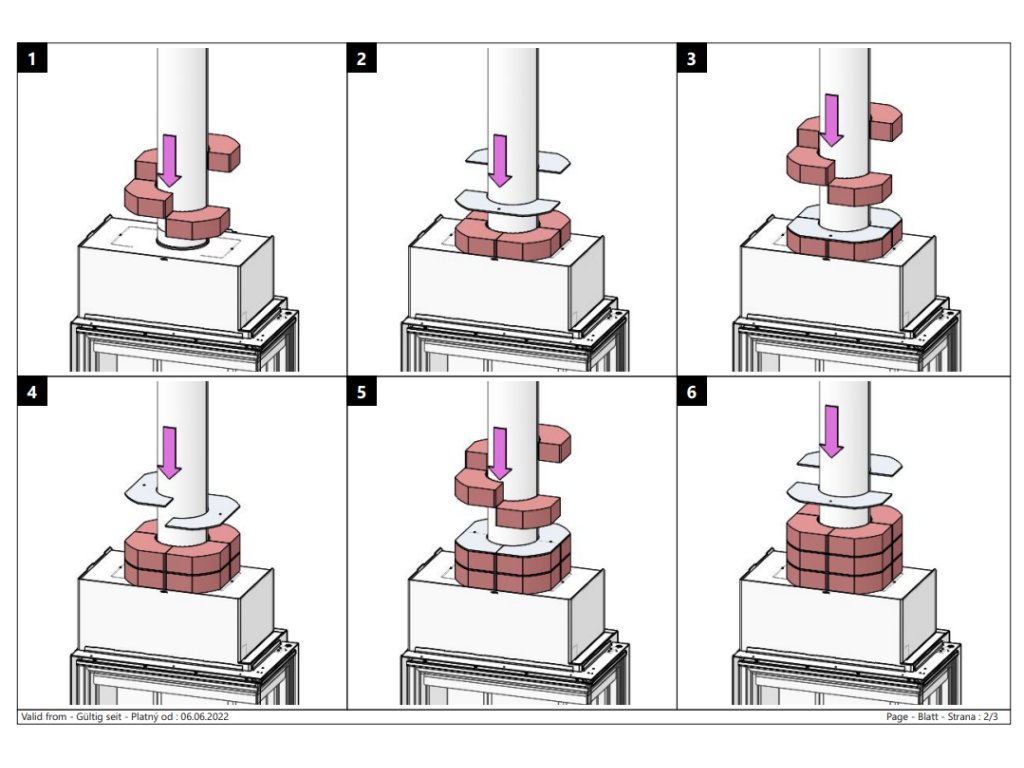 1

2

3

4

5

6

Valid from - Gültig seit - Platný od : 06.06.2022

Page - Blatt - Strana : 2/3