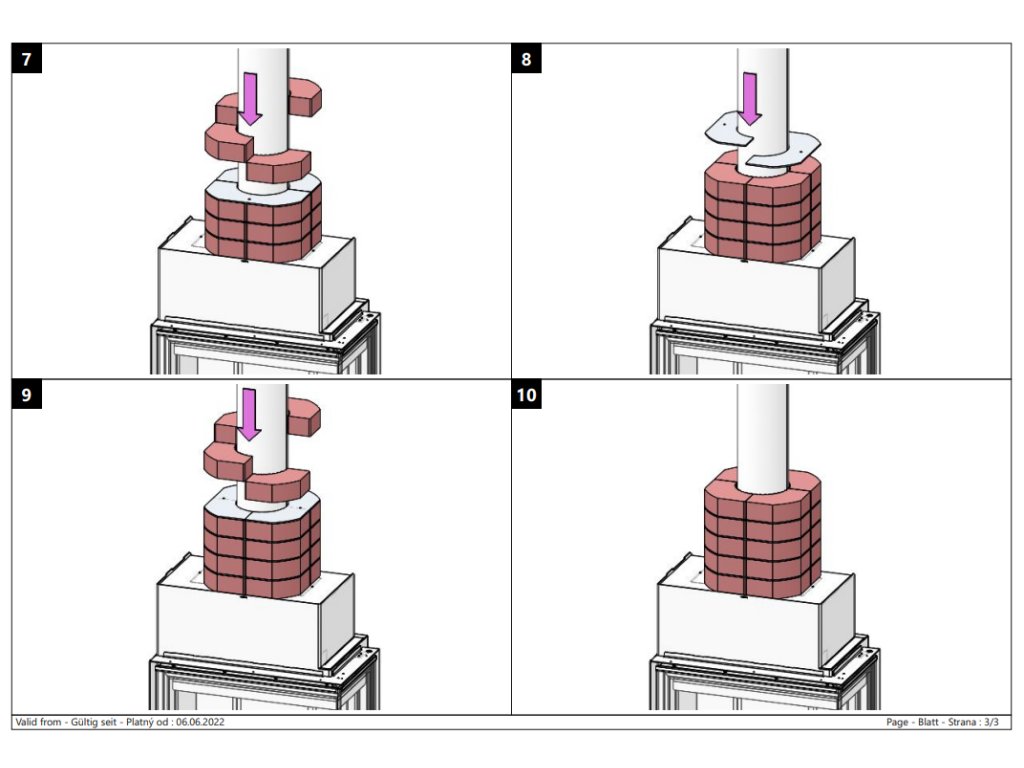 7

8

9

10

Valid from - Gültig seit - Platný od : 06.06.2022

Page - Blatt - Strana : 3/3