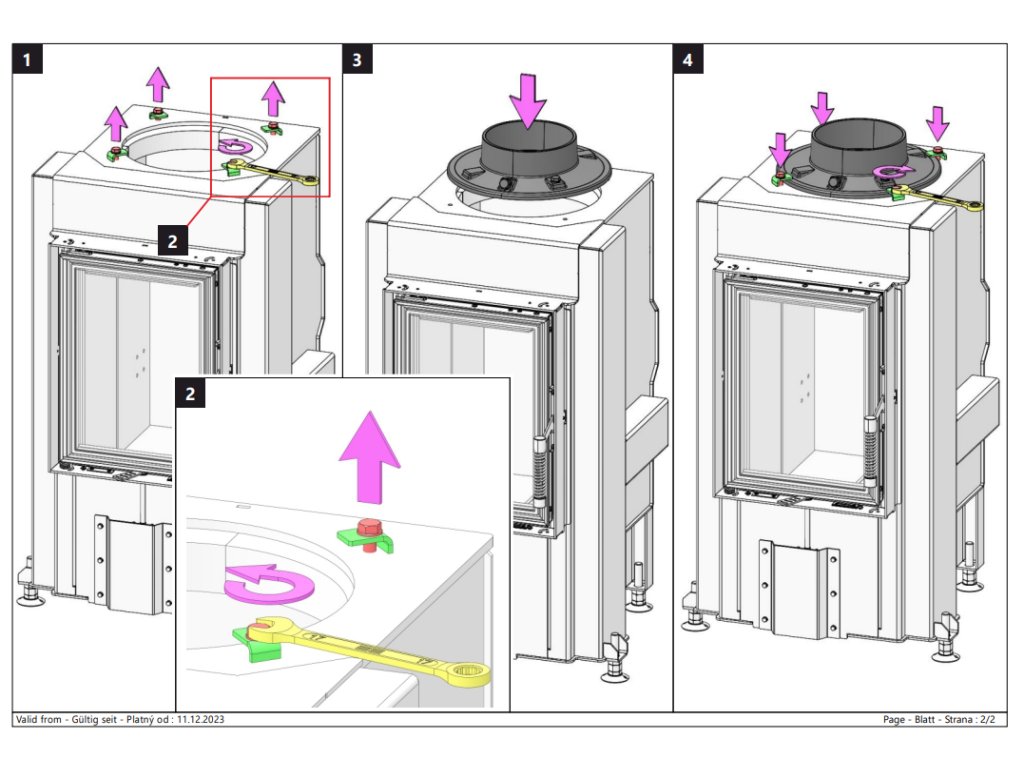 1

2

3

4

2

Valid from - Gültig seit - Platný od : 11.12.2023

Page - Blatt - Strana : 2/2