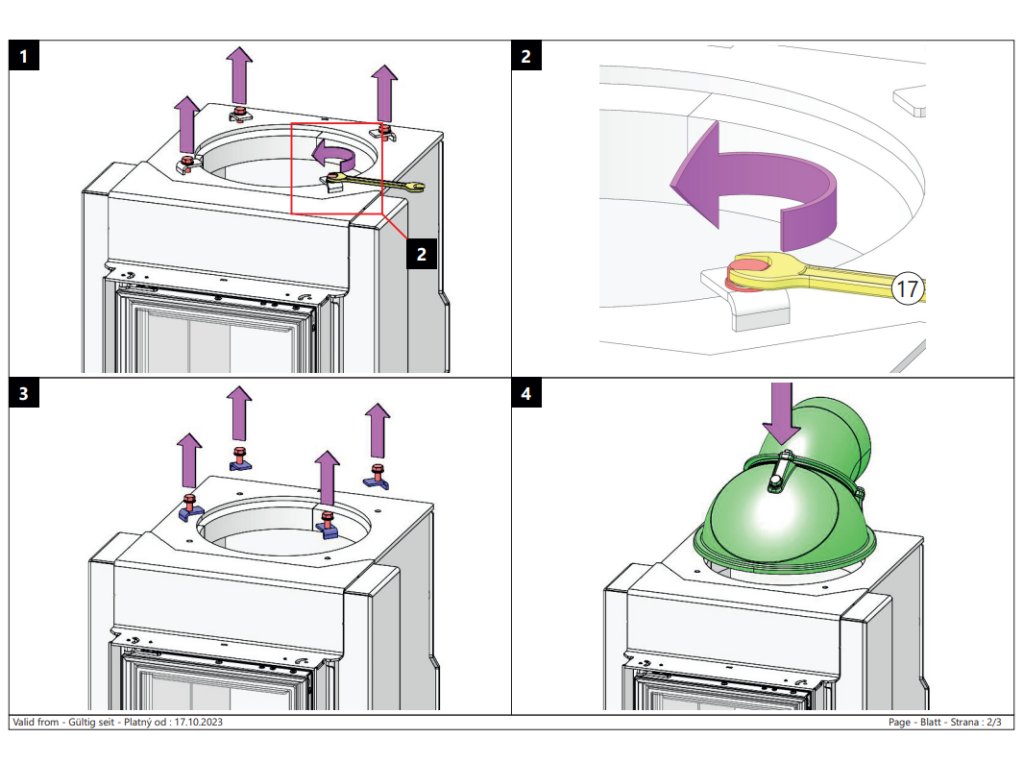 1

2

2

17

3

4

Valid from - Gültig seit - Platný od : 17.10.2023

Page - Blatt - Strana : 2/3