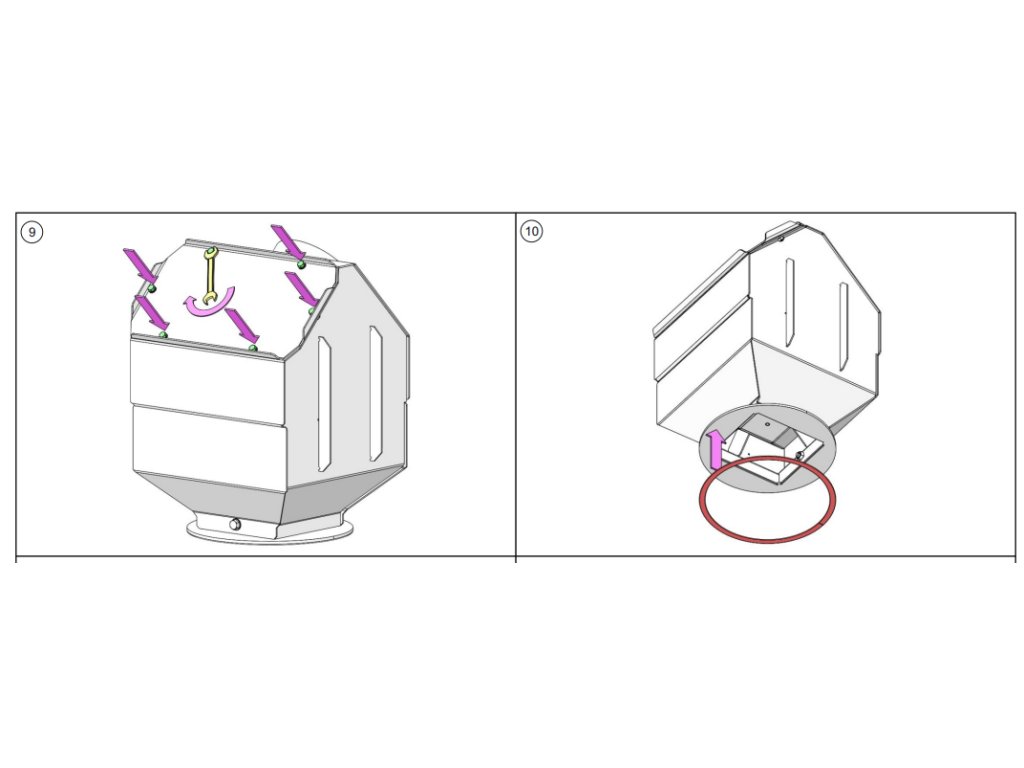 9

10