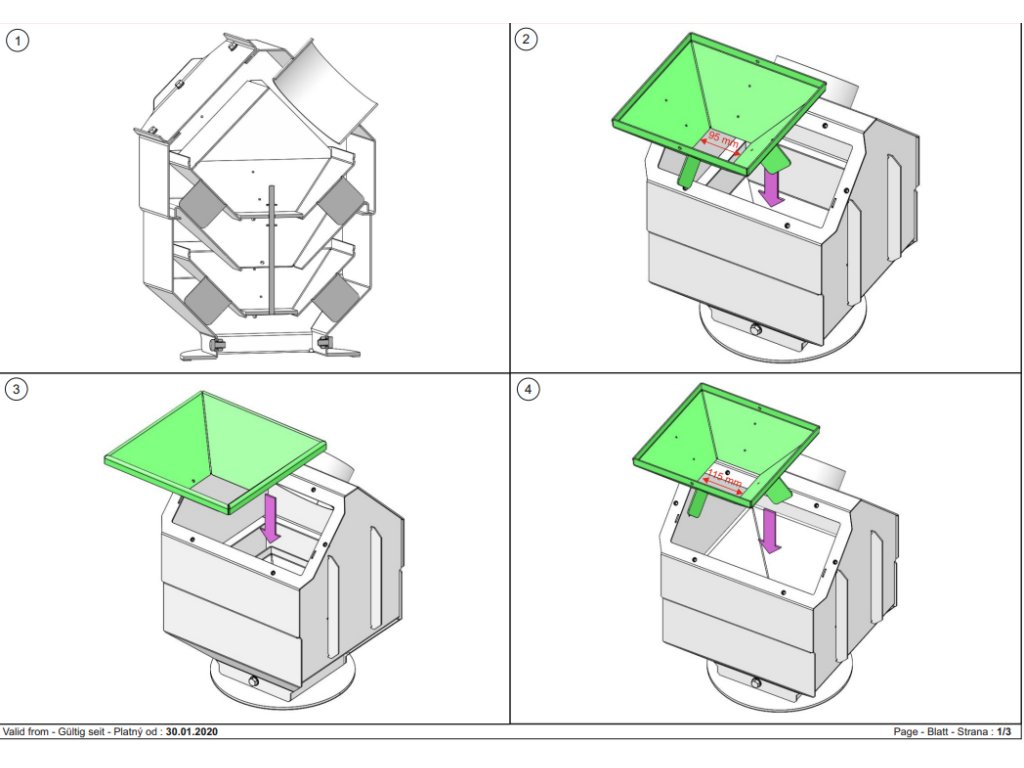 1

2

95 mm

3

4

115 mm

Valid from - Gültig seit - Platný od : 30.01.2020

Page - Blatt - Strana : 1/3