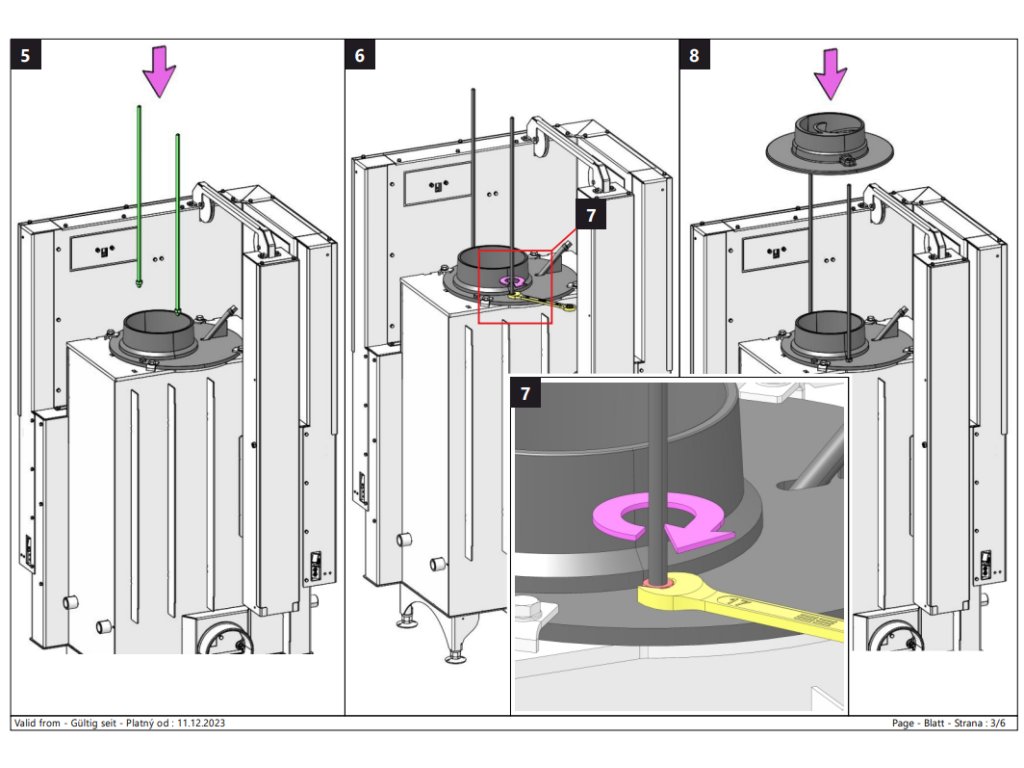 5

6

7

8

7

17

Valid from - Gültig seit - Platný od : 11.12.2023

Page - Blatt - Strana : 3/6