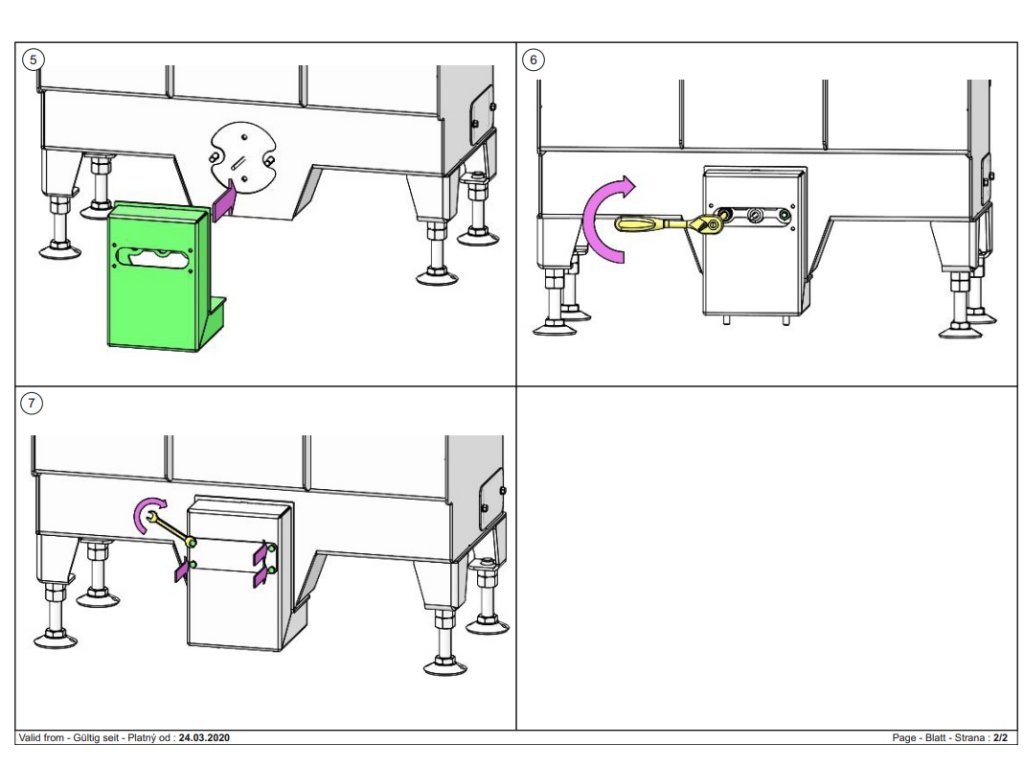 5

6

7

Valid from - Gültig seit - Platný od : 24.03.2020

Page - Blatt - Strana : 2/2