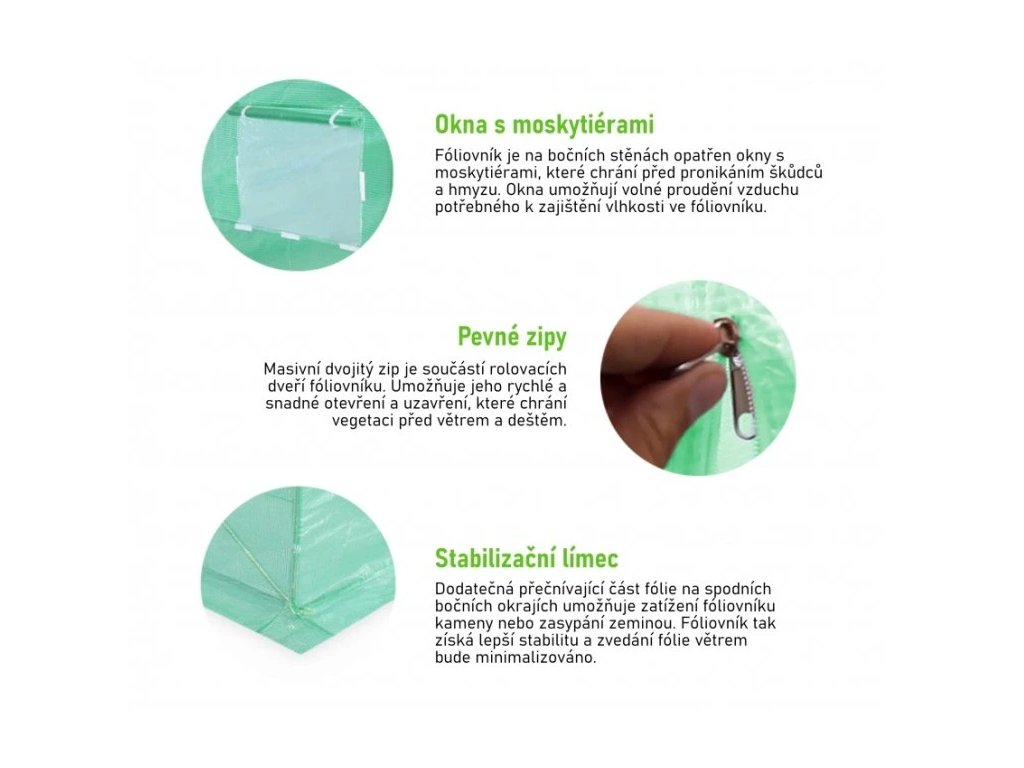 Okna s moskytiérami

Fóliovník je na bočních stěnách opatřen okny s moskytiérami, které chrání před pronikáním škůdců a hmyzu. Okna umožňují volné proudění vzduchu potřebného k zajištění vlhkosti ve fóliovníku.

Pevné zipy

Masivní dvojitý zip je součástí rolovacích dveří fóliovníku. Umožňuje jeho rychlé a snadné otevření a uzavření, které chrání vegetaci před větrem a deštěm.

Stabilizační límec

Dodatečná přečnívající část fólie na spodních bočních okrajích umožňuje zatížení fóliovníku kameny nebo zasypání zeminou. Fóliovník tak získá lepší stabilitu a zvedání fólie větrem bude minimalizováno.