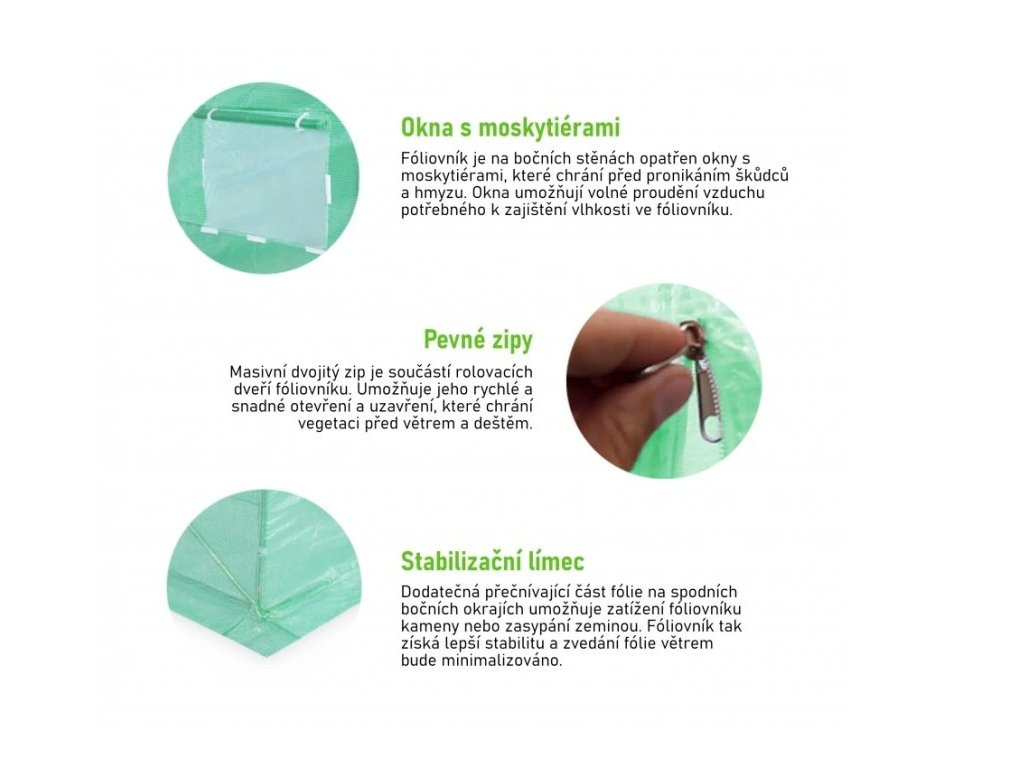 Okna s moskytiérami

Fóliovník je na bočních stěnách opatřen okny s moskytiérami, které chrání před pronikáním škůdců a hmyzu. Okna umožňují volné proudění vzduchu potřebného k zajištění vlhkosti ve fóliovníku.

Pevné zipy

Masivní dvojitý zip je součástí rolovacích dveří fóliovníku. Umožňuje jeho rychlé a snadné otevření a uzavření, které chrání vegetaci před větrem a deštěm.

Stabilizační límec

Dodatečná přečnívající část fólie na spodních bočních okrajích umožňuje zatížení fóliovníku kameny nebo zasypání zeminou. Fóliovník tak získá lepší stabilitu a zvedání fólie větrem bude minimalizováno.