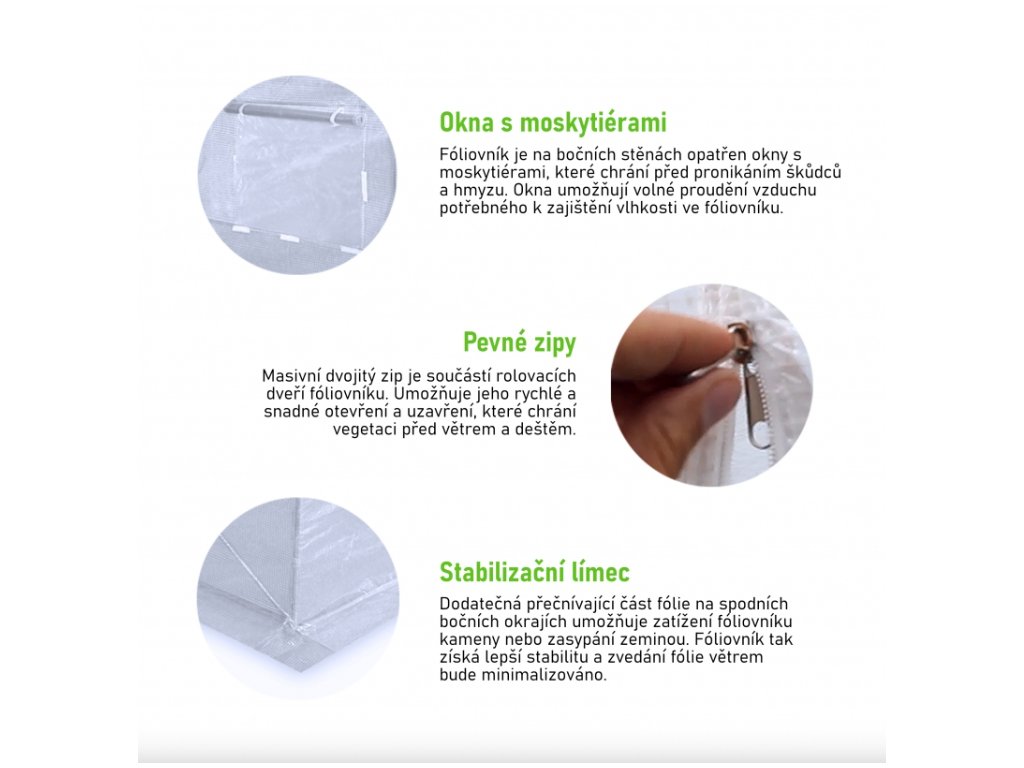 Okna s moskytiérami

Fóliovník je na bočních stěnách opatřen okny s moskytiérami, které chrání před pronikáním škůdců a hmyzu. Okna umožňují volné proudění vzduchu potřebného k zajištění vlhkosti ve fóliovníku.

Pevné zipy

Masivní dvojitý zip je součástí rolovacích dveří fóliovníku. Umožňuje jeho rychlé a snadné otevření a uzavření, které chrání vegetaci před větrem a deštěm.

Stabilizační límec

Dodatečná přečnívající část fólie na spodních bočních okrajích umožňuje zatížení fóliovníku kameny nebo zasypání zeminou. Fóliovník tak získá lepší stabilitu a zvedání fólie větrem bude minimalizováno.