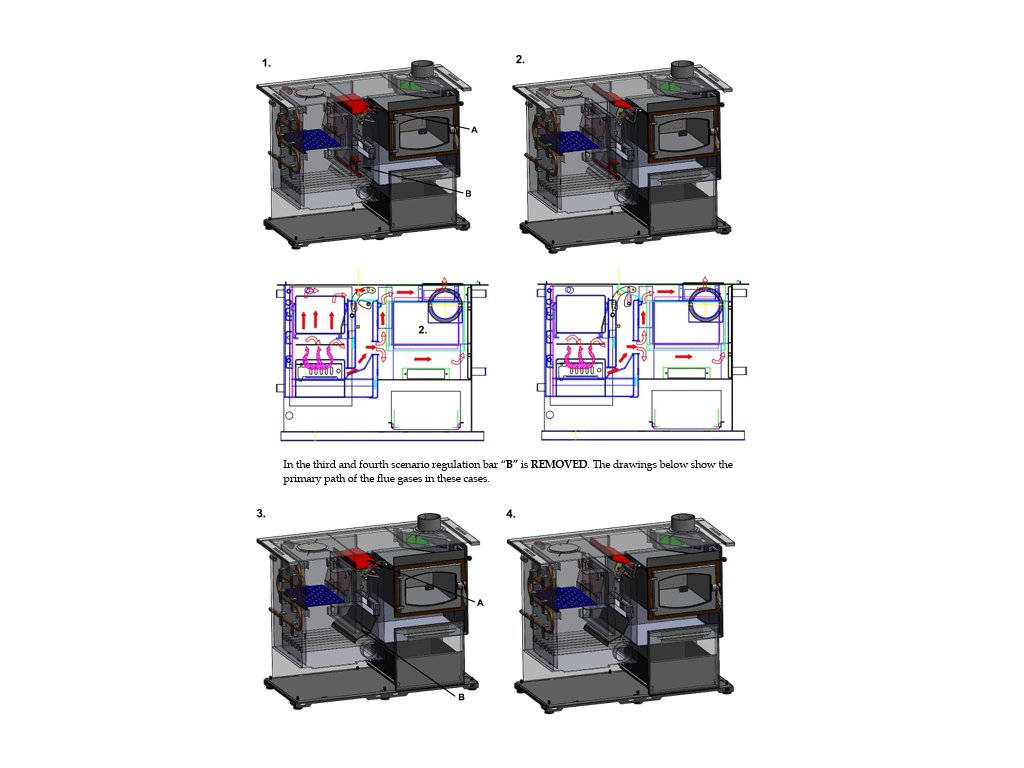 1.

A

B

2.

2.

In the third and fourth scenario regulation bar "B" is **REMOVED**. The drawings below show the primary path of the flue gases in these cases.

3.

A

B

4.