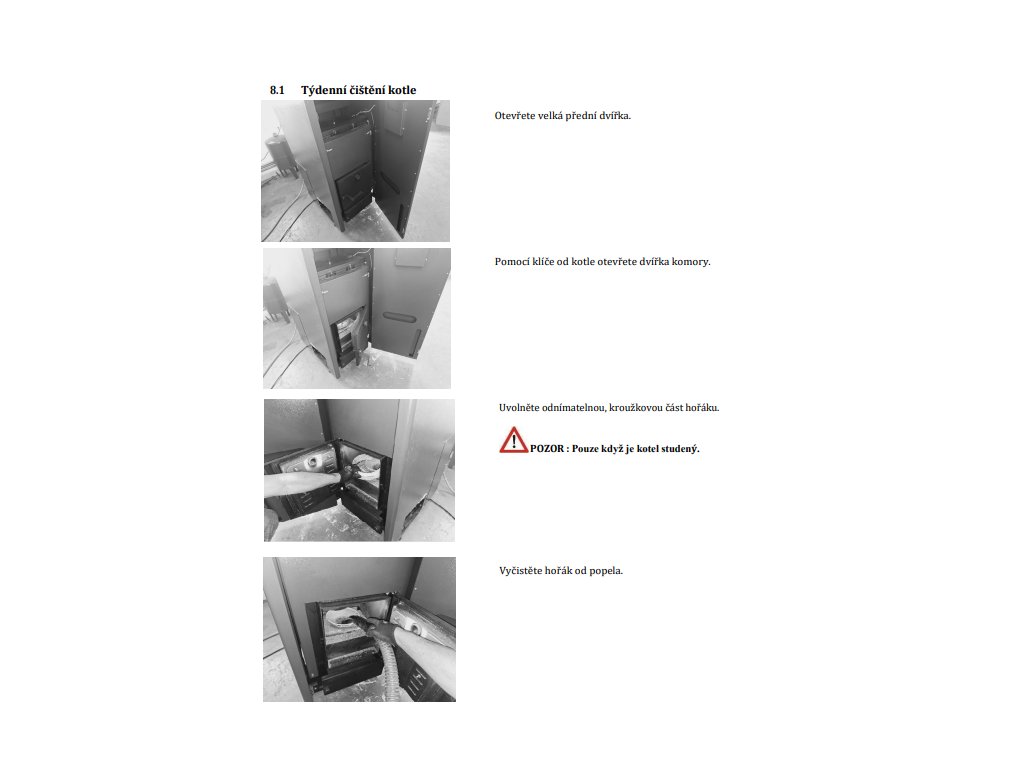 8.1 Týdenní čištění kotle

Otevřete velká přední dvířka.

Pomocí klíče od kotle otevřete dvířka komory.

Uvolněte odnímatelnou, kroužkovou část hořáku.

POZOR : Pouze když je kotel studený.

Vyčistěte hořák od popela.