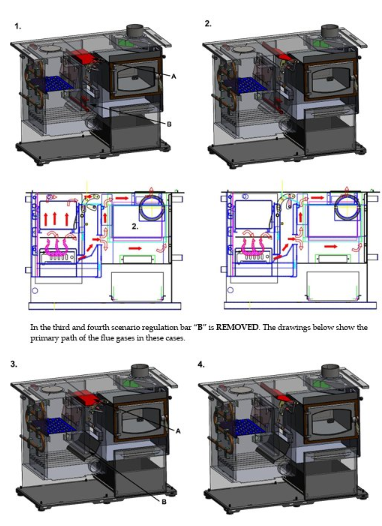 1.

A

B

2.

2.

In the third and fourth scenario regulation bar "B" is REMOVED. The drawings below show the primary path of the flue gases in these cases.

3.

A

B

4.