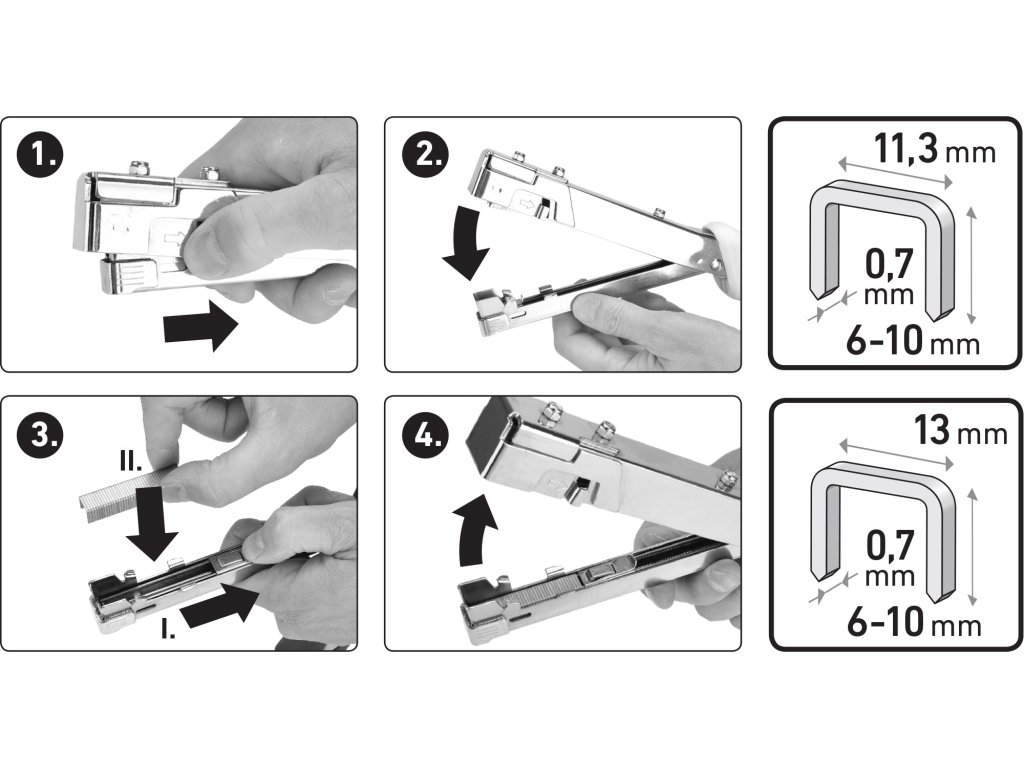 1.

2.

11,3 mm
0,7 mm
6-10 mm

3.
II.
I.

4.

13 mm
0,7 mm
6-10 mm