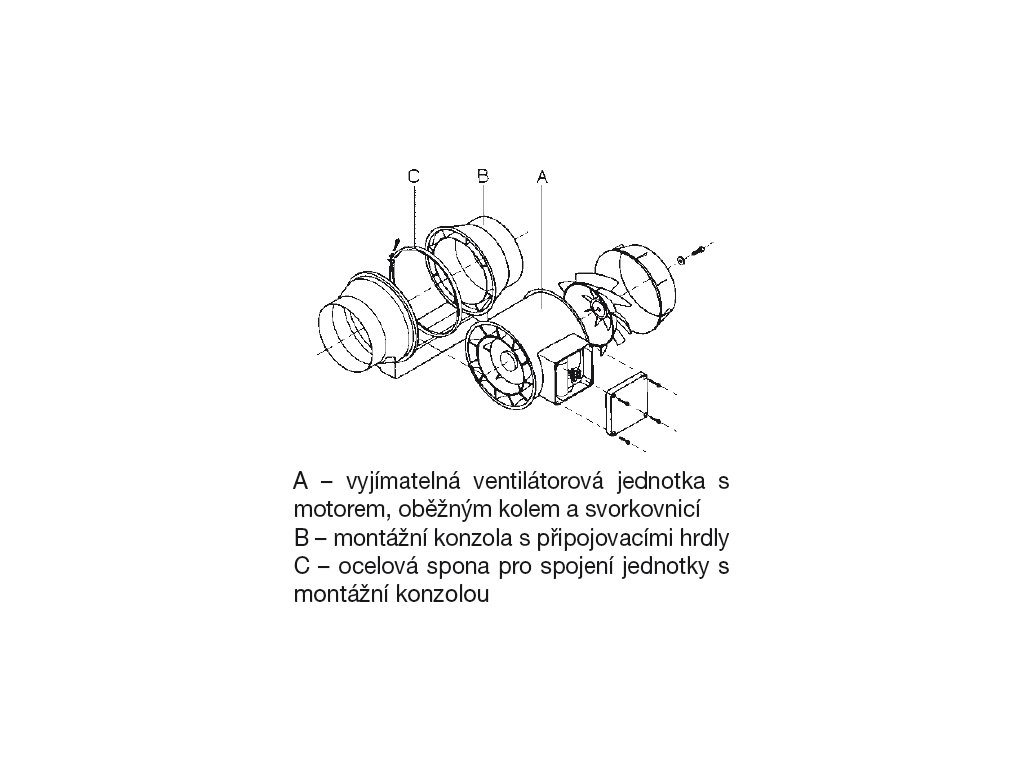 C B A

A – vyjímatelná ventilátorová jednotka s motorem, oběžným kolem a svorkovnicí
B – montážní konzola s připojovacími hrdly
C – ocelová spona pro spojení jednotky s montážní konzolou