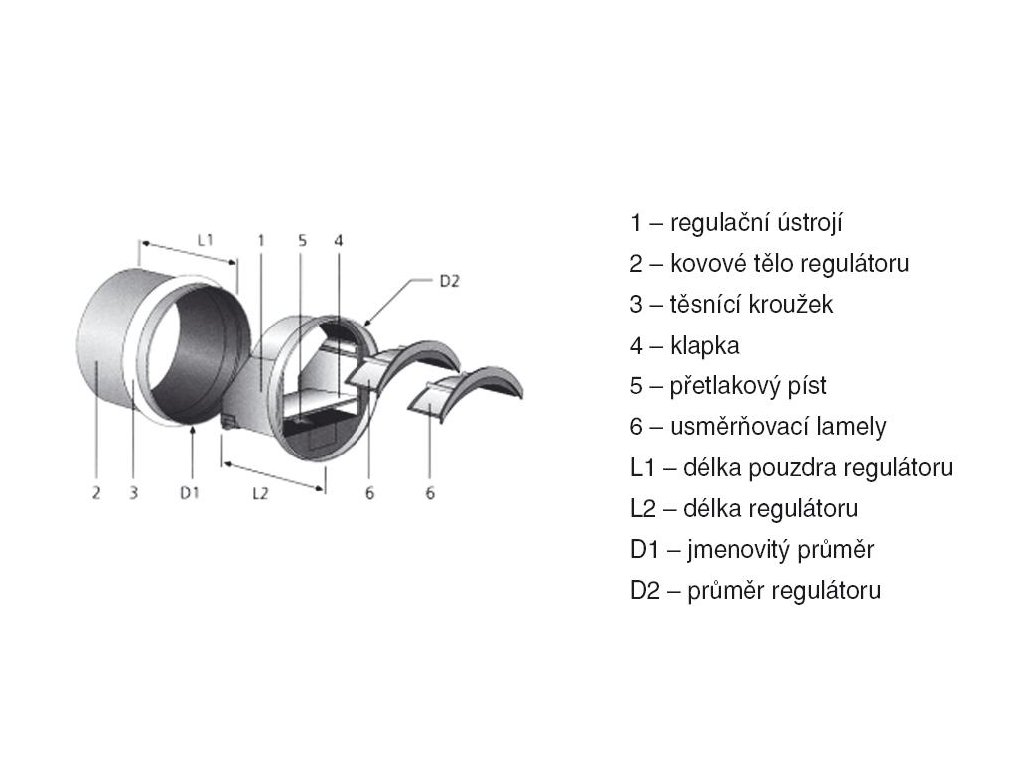 L1
1
5
4
D2
2
3
D1
L2
6
6

1 – regulační ústrojí
2 – kovové tělo regulátoru
3 – těsnící kroužek
4 – klapka
5 – přetlakový píst
6 – usměrňovací lamely
L1 – délka pouzdra regulátoru
L2 – délka regulátoru
D1 – jmenovitý průměr
D2 – průměr regulátoru